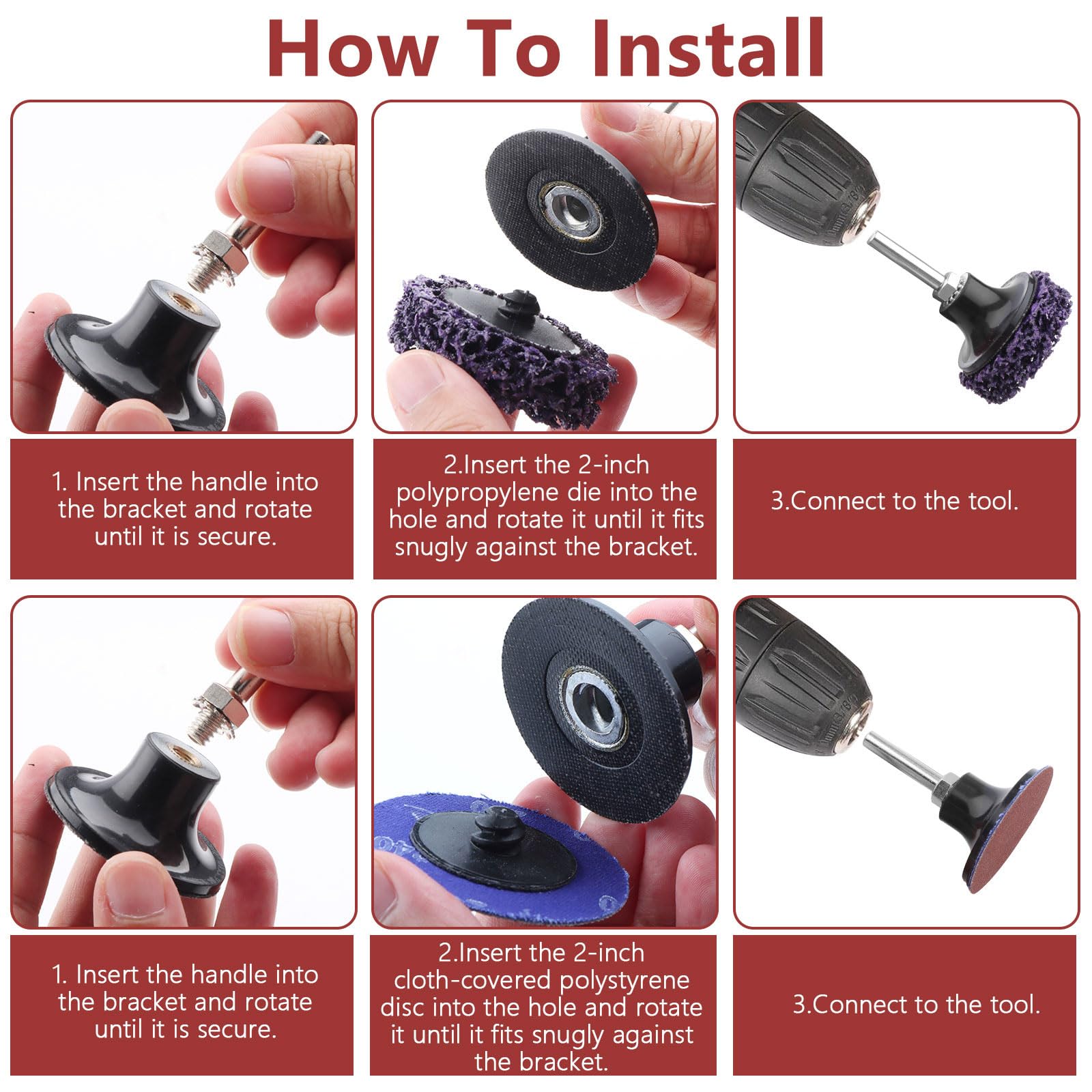 How To Install

1. Insert the handle into the bracket and rotate until it is secure.

2.Insert the 2-inch polypropylene die into the hole and rotate it until it fits snugly against the bracket.

3.Connect to the tool.

1. Insert the handle into the bracket and rotate until it is secure.

2.Insert the 2-inch cloth-covered polystyrene disc into the hole and rotate it until it fits snugly against the bracket.

3.Connect to the tool.