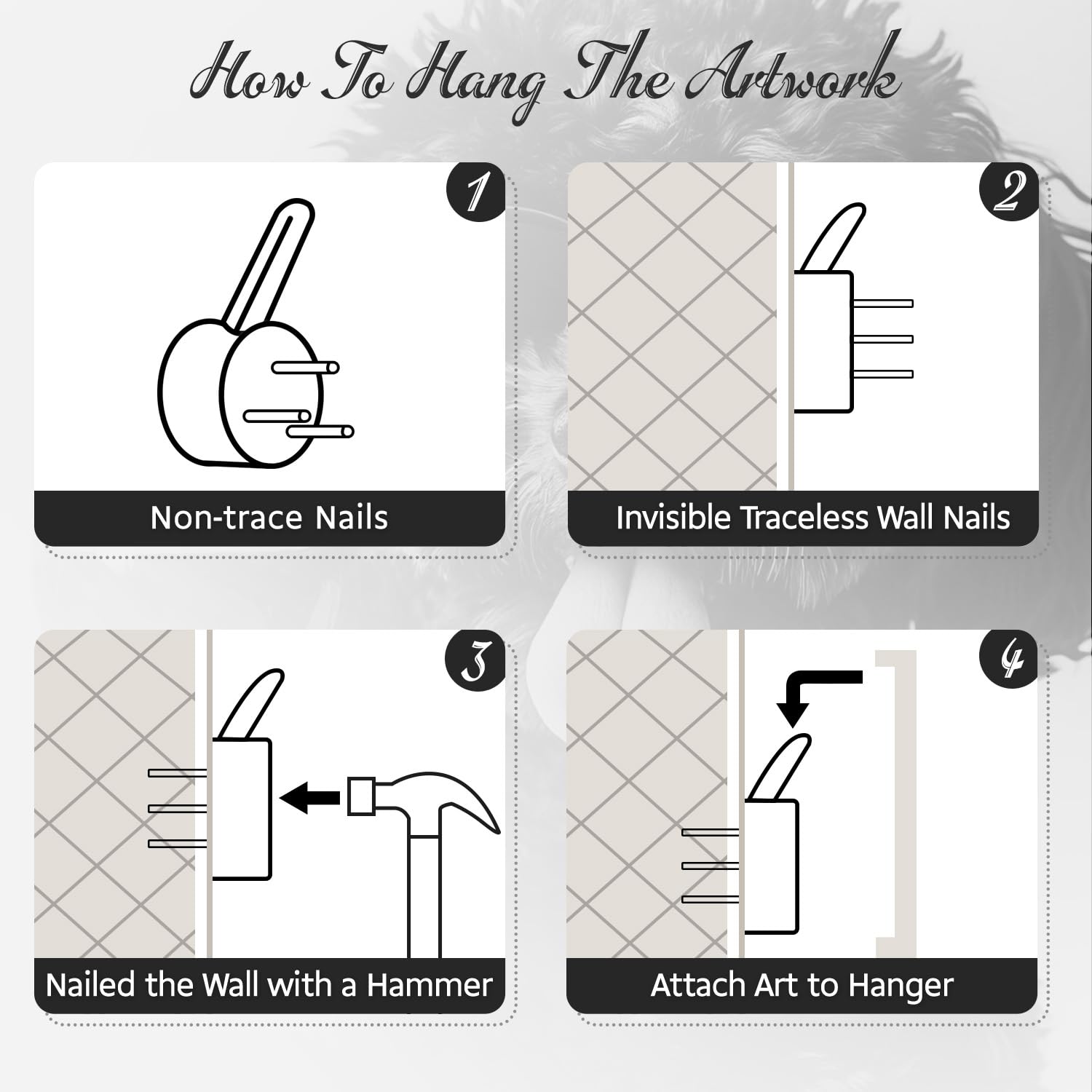 How To Hang The Artwork

1

Non-trace Nails

2

Invisible Traceless Wall Nails

3

Nailed the Wall with a Hammer

4

Attach Art to Hanger