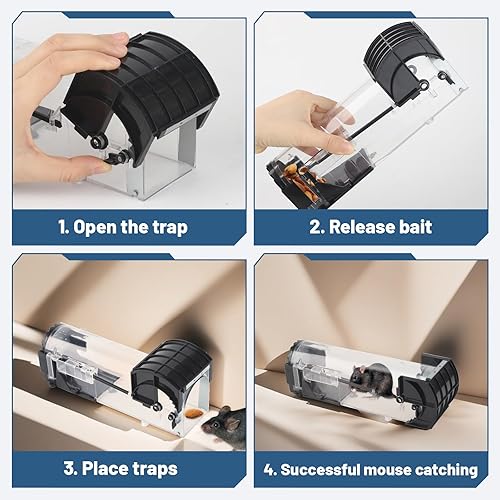 1. Open the trap

2. Release bait

3. Place traps

4. Successful mouse catching