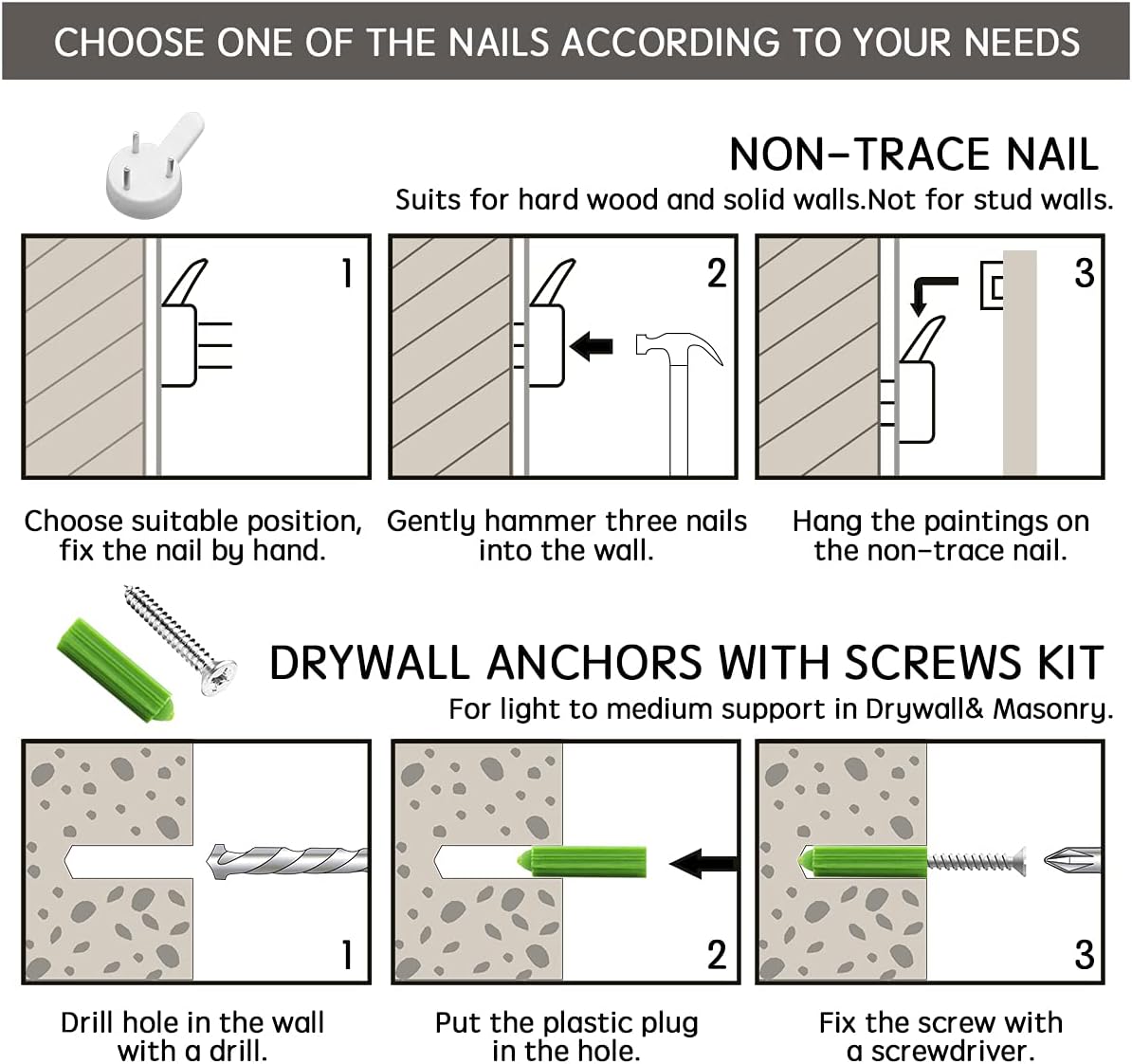 CHOOSE ONE OF THE NAILS ACCORDING TO YOUR NEEDS

NON-TRACE NAIL
Suits for hard wood and solid walls.Not for stud walls.

1

2

3

Choose suitable position, fix the nail by hand.

Gently hammer three nails into the wall.

Hang the paintings on the non-trace nail.

DRYWALL ANCHORS WITH SCREWS KIT
For light to medium support in Drywall& Masonry.

1

2

3

Drill hole in the wall with a drill.

Put the plastic plug in the hole.

Fix the screw with a screwdriver.