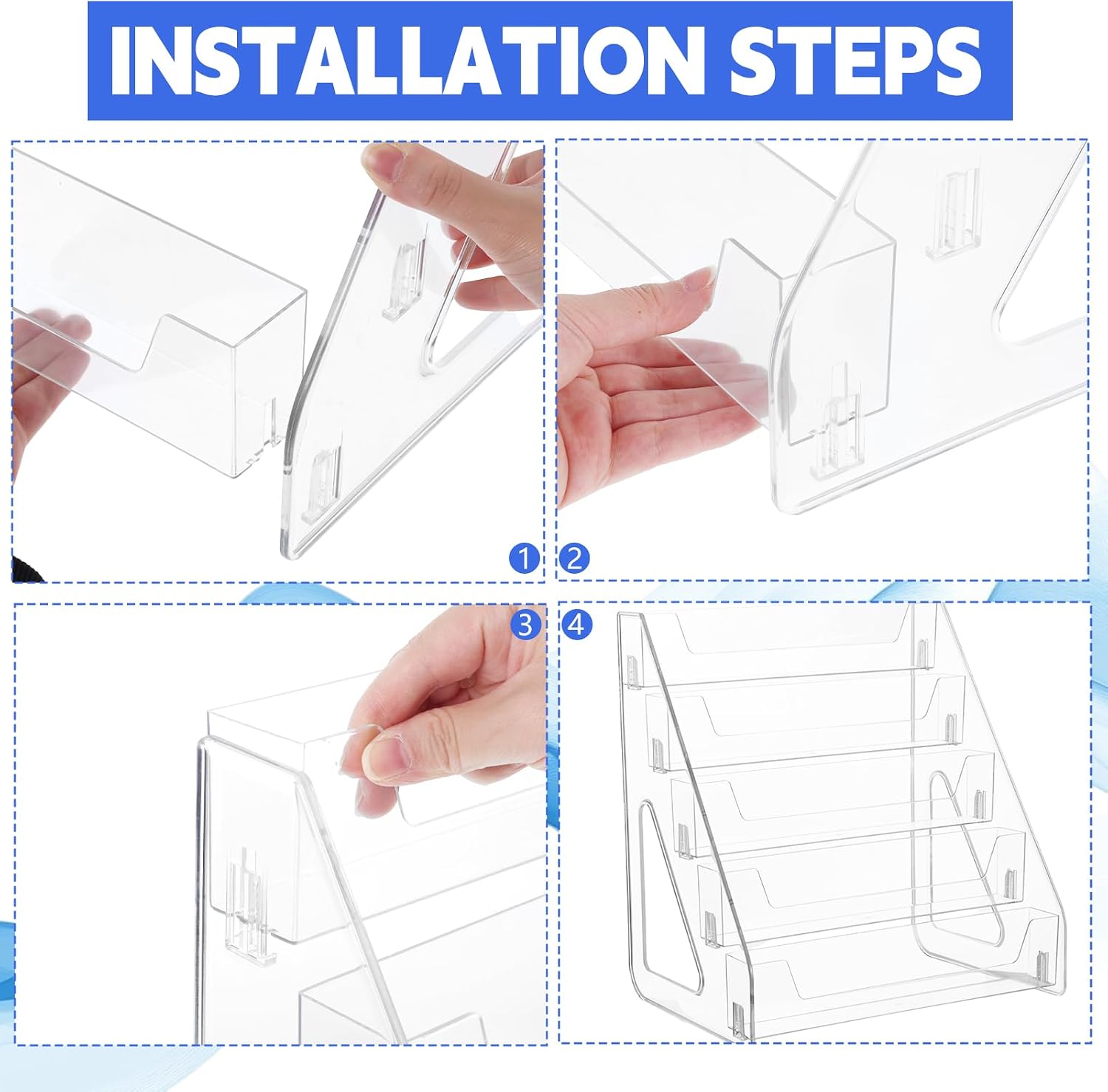 INSTALLATION STEPS

1

2

3

4