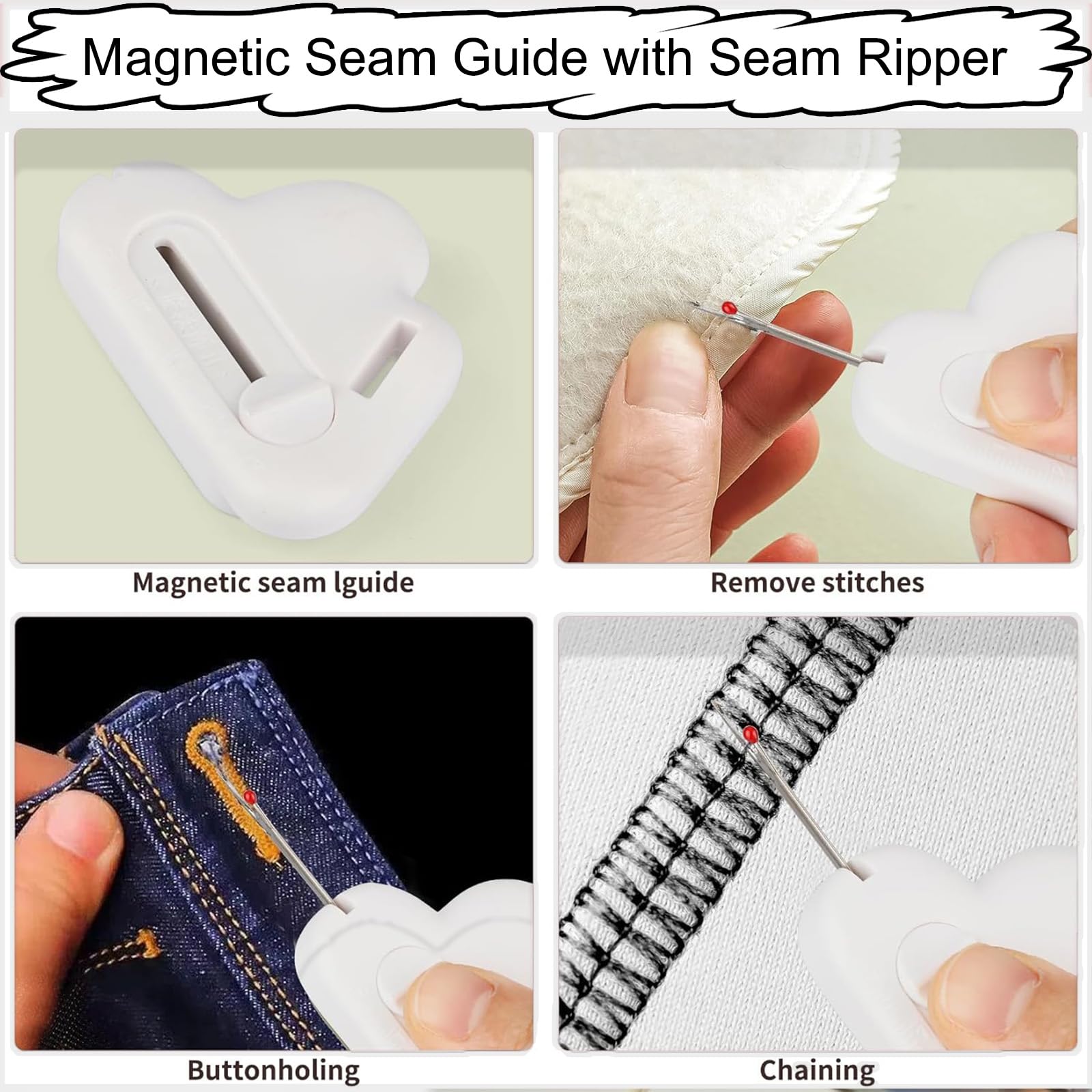 Magnetic Seam Guide with Seam Ripper

Magnetic seam lguide

Remove stitches

Buttonholing

Chaining