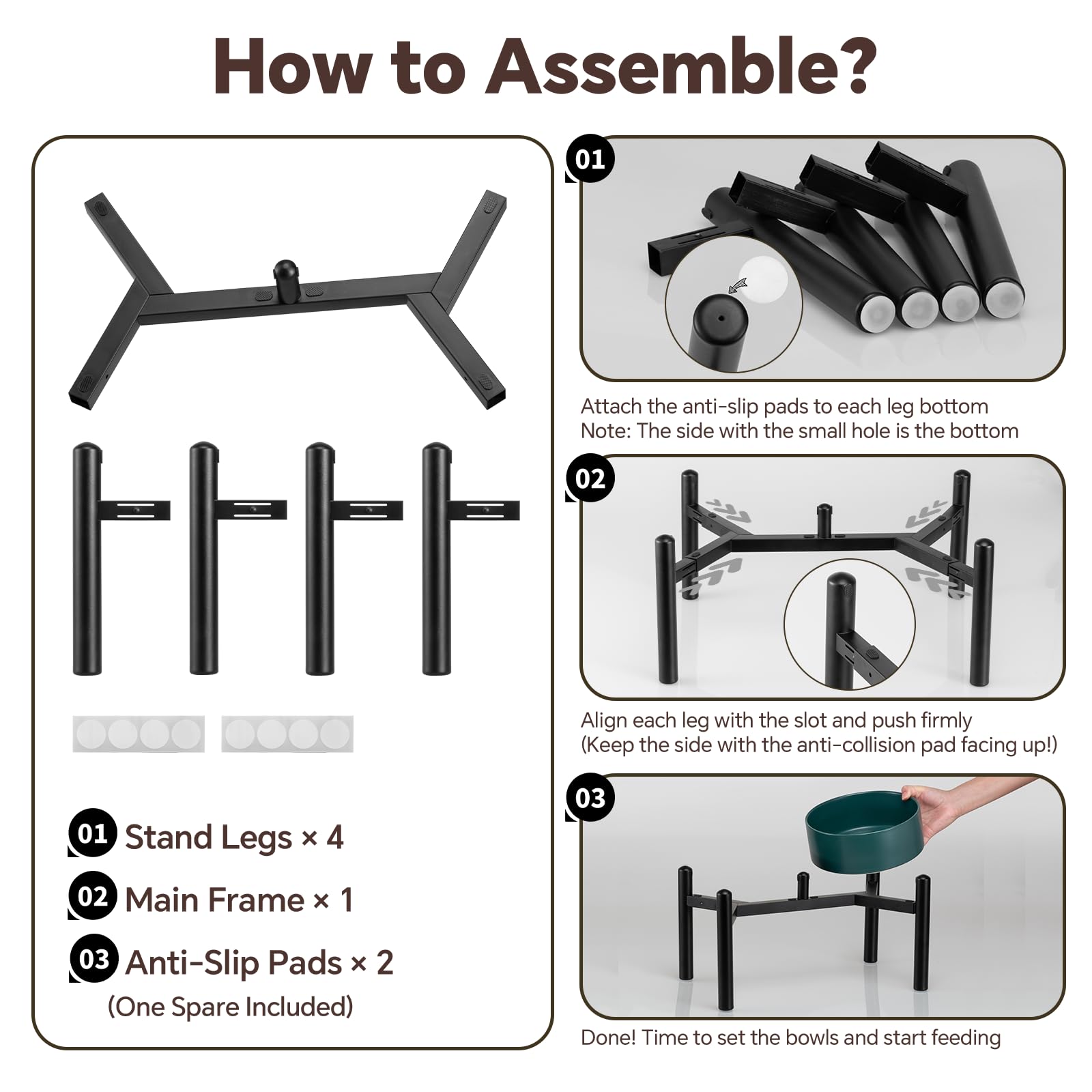 How to Assemble?

01 Stand Legs × 4

02 Main Frame × 1

03 Anti-Slip Pads × 2
(One Spare Included)

01

Attach the anti-slip pads to each leg bottom
Note: The side with the small hole is the bottom

02

Align each leg with the slot and push firmly
(Keep the side with the anti-collision pad facing up!)

03

Done! Time to set the bowls and start feeding