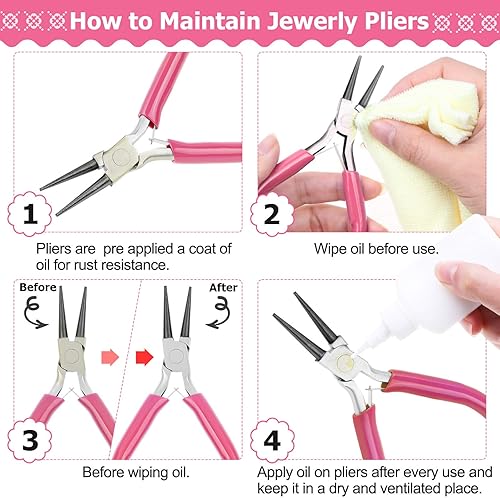 How to Maintain Jewerly Pliers

1

Pliers are pre applied a coat of oil for rust resistance.

2

Wipe oil before use.

Before

After

3

Before wiping oil.

4

Apply oil on pliers after every use and keep it in a dry and ventilated place.