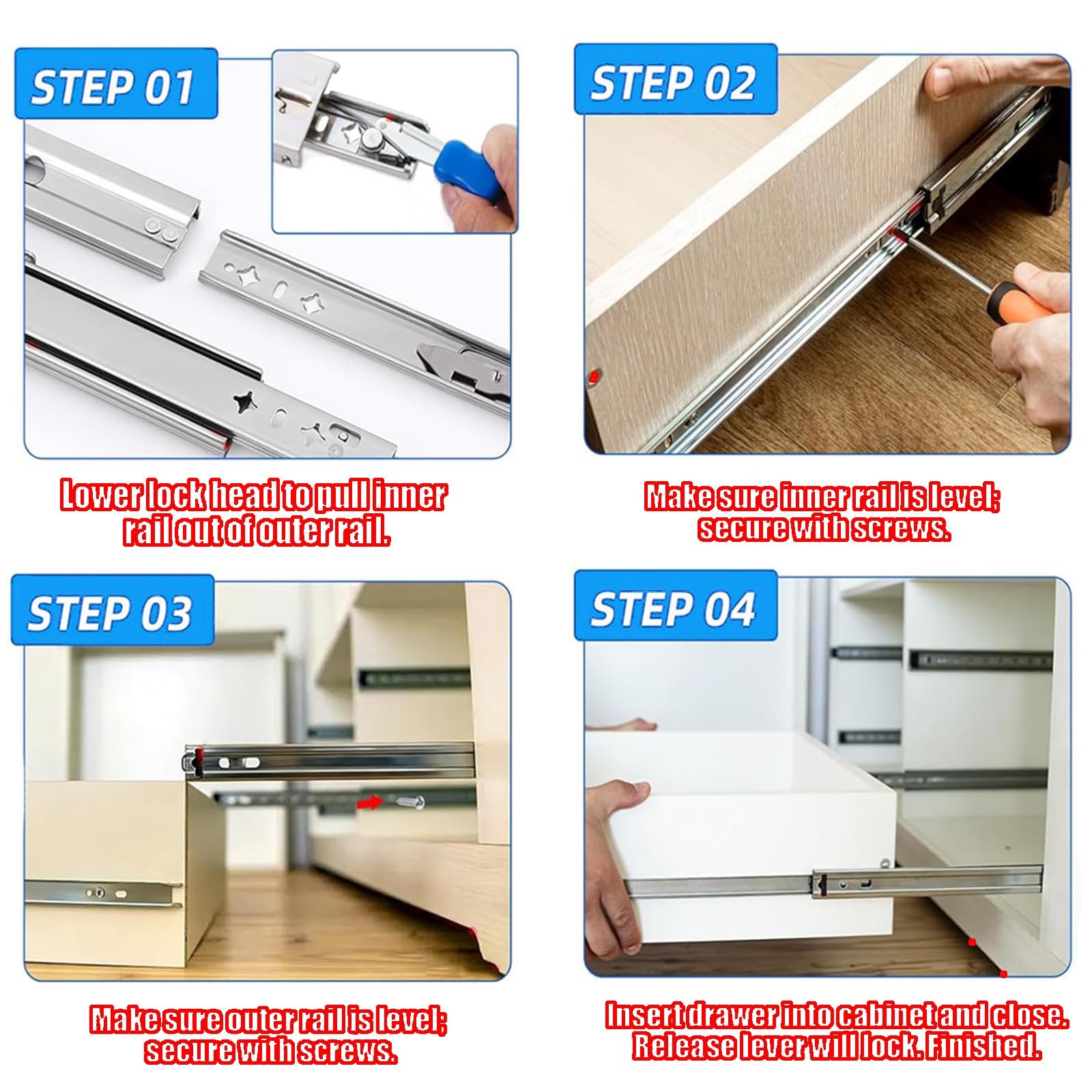 STEP 01

Lower lock head to pull inner rail out of outer rail.

STEP 02

Make sure inner rail is level; secure with screws.

STEP 03

Make sure outer rail is level; secure with screws.

STEP 04

Insert drawer into cabinet and close. Release lever will lock. Finished.