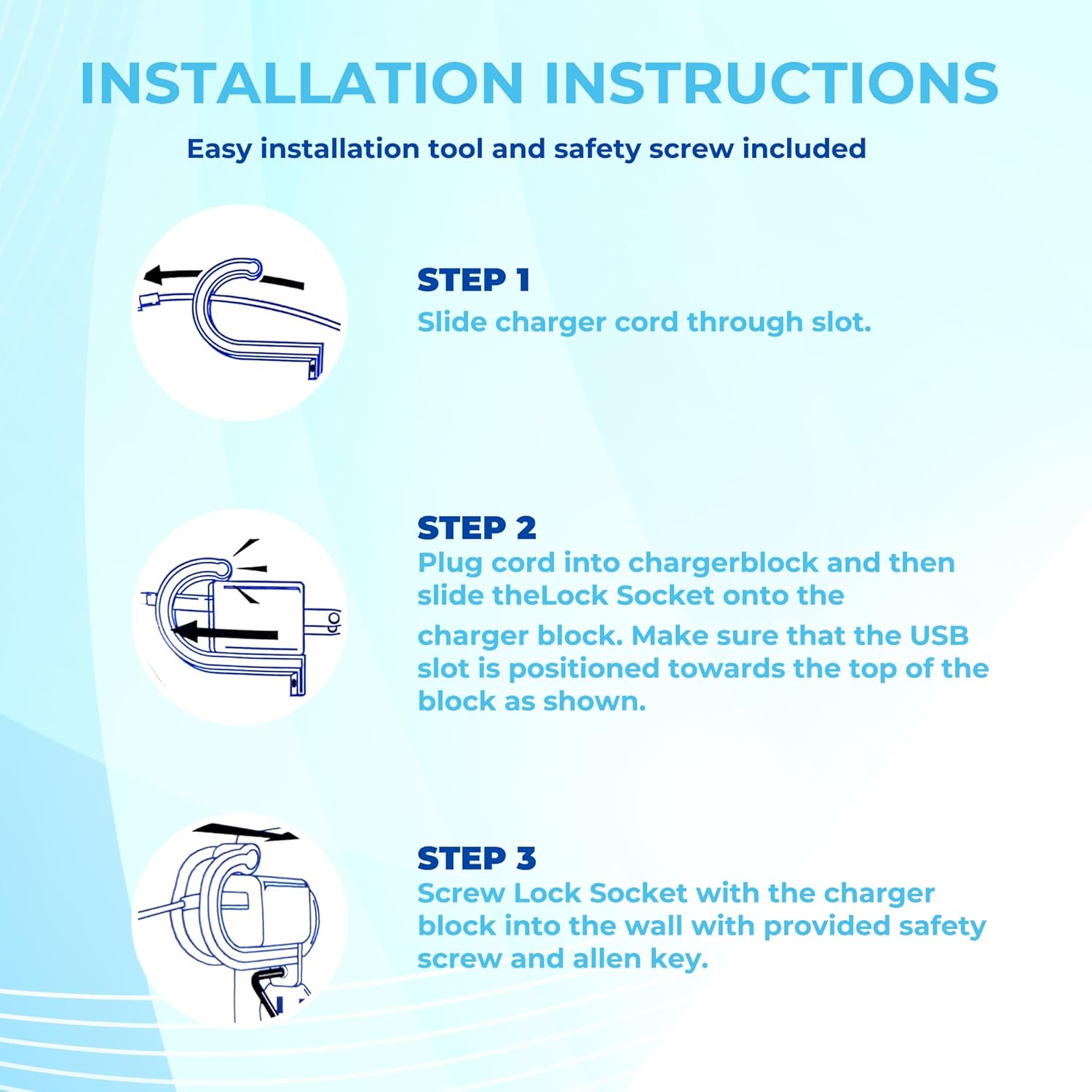 INSTALLATION INSTRUCTIONS

Easy installation tool and safety screw included

STEP 1
Slide charger cord through slot.

STEP 2
Plug cord into chargerblock and then slide theLock Socket onto the charger block. Make sure that the USB slot is positioned towards the top of the block as shown.

STEP 3
Screw Lock Socket with the charger block into the wall with provided safety screw and allen key.