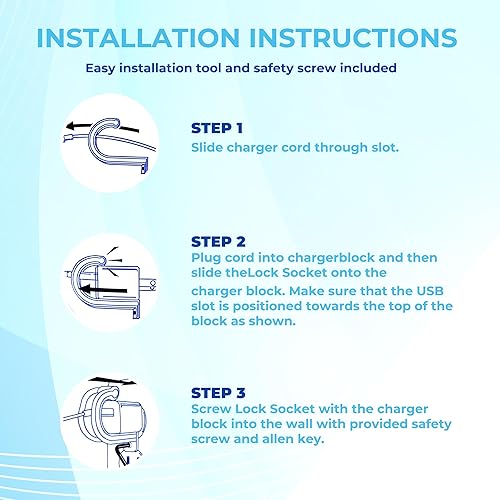 INSTALLATION INSTRUCTIONS

Easy installation tool and safety screw included

STEP 1
Slide charger cord through slot.

STEP 2
Plug cord into chargerblock and then slide theLock Socket onto the charger block. Make sure that the USB slot is positioned towards the top of the block as shown.

STEP 3
Screw Lock Socket with the charger block into the wall with provided safety screw and allen key.