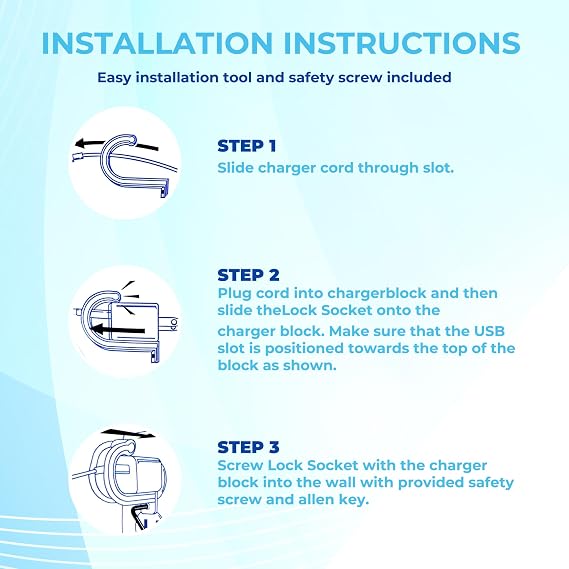 INSTALLATION INSTRUCTIONS

Easy installation tool and safety screw included

STEP 1
Slide charger cord through slot.

STEP 2
Plug cord into chargerblock and then slide theLock Socket onto the charger block. Make sure that the USB slot is positioned towards the top of the block as shown.

STEP 3
Screw Lock Socket with the charger block into the wall with provided safety screw and allen key.