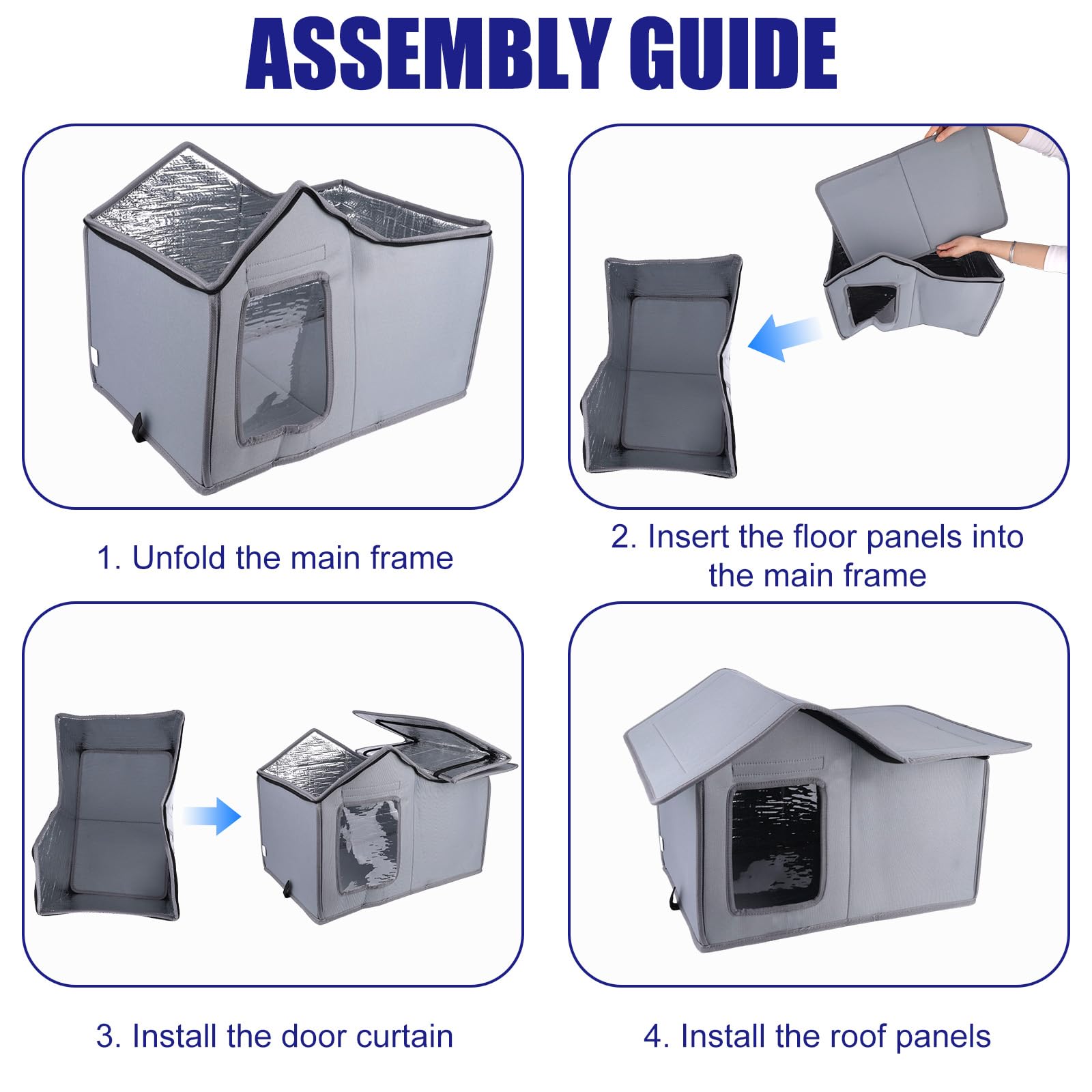 ASSEMBLY GUIDE

1. Unfold the main frame

2. Insert the floor panels into the main frame

3. Install the door curtain

4. Install the roof panels