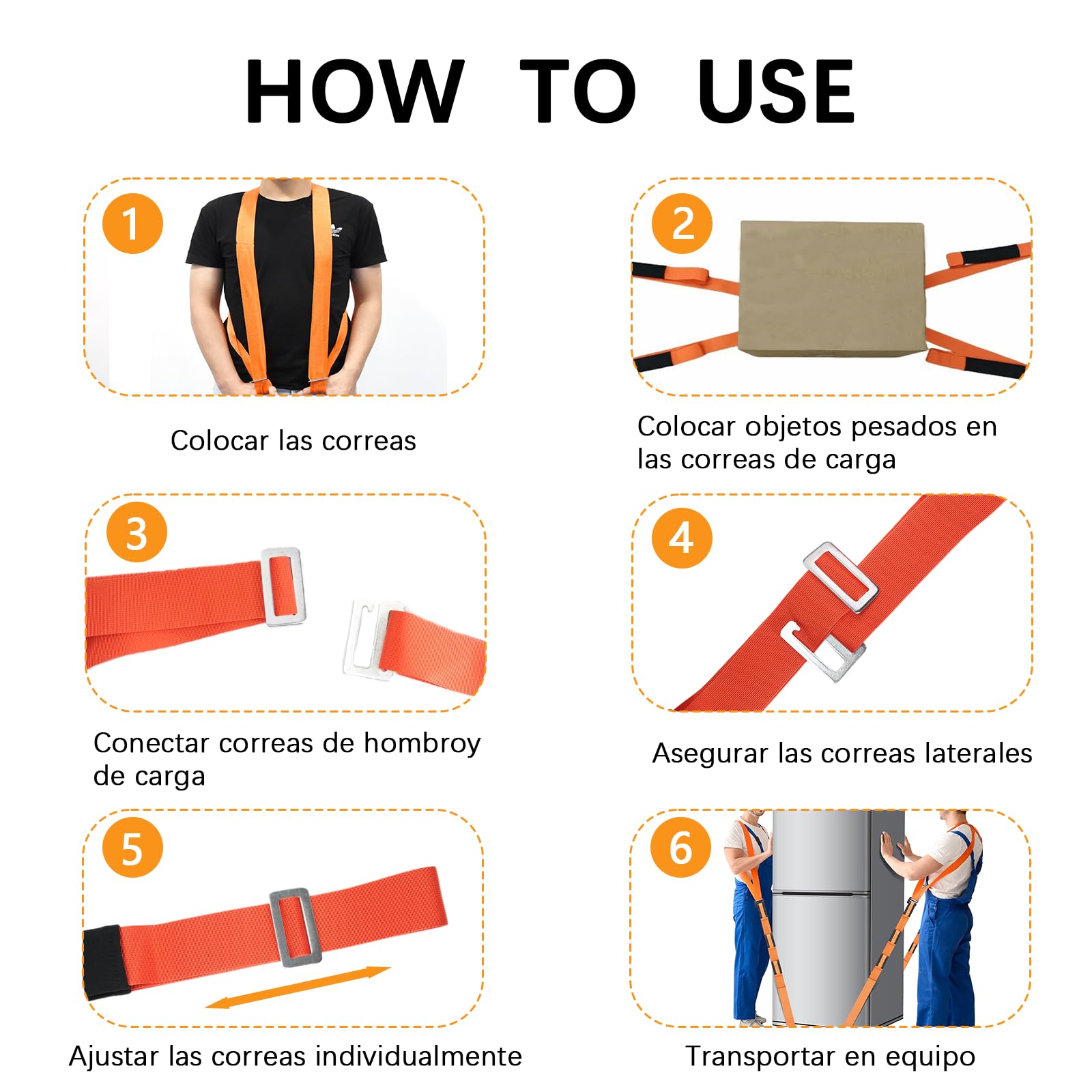 HOW TO USE

1

Colocar las correas

2

Colocar objetos pesados en las correas de carga

3

Conectar correas de hombroy de carga

4

Asegurar las correas laterales

5

Ajustar las correas individualmente

6

Transportar en equipo