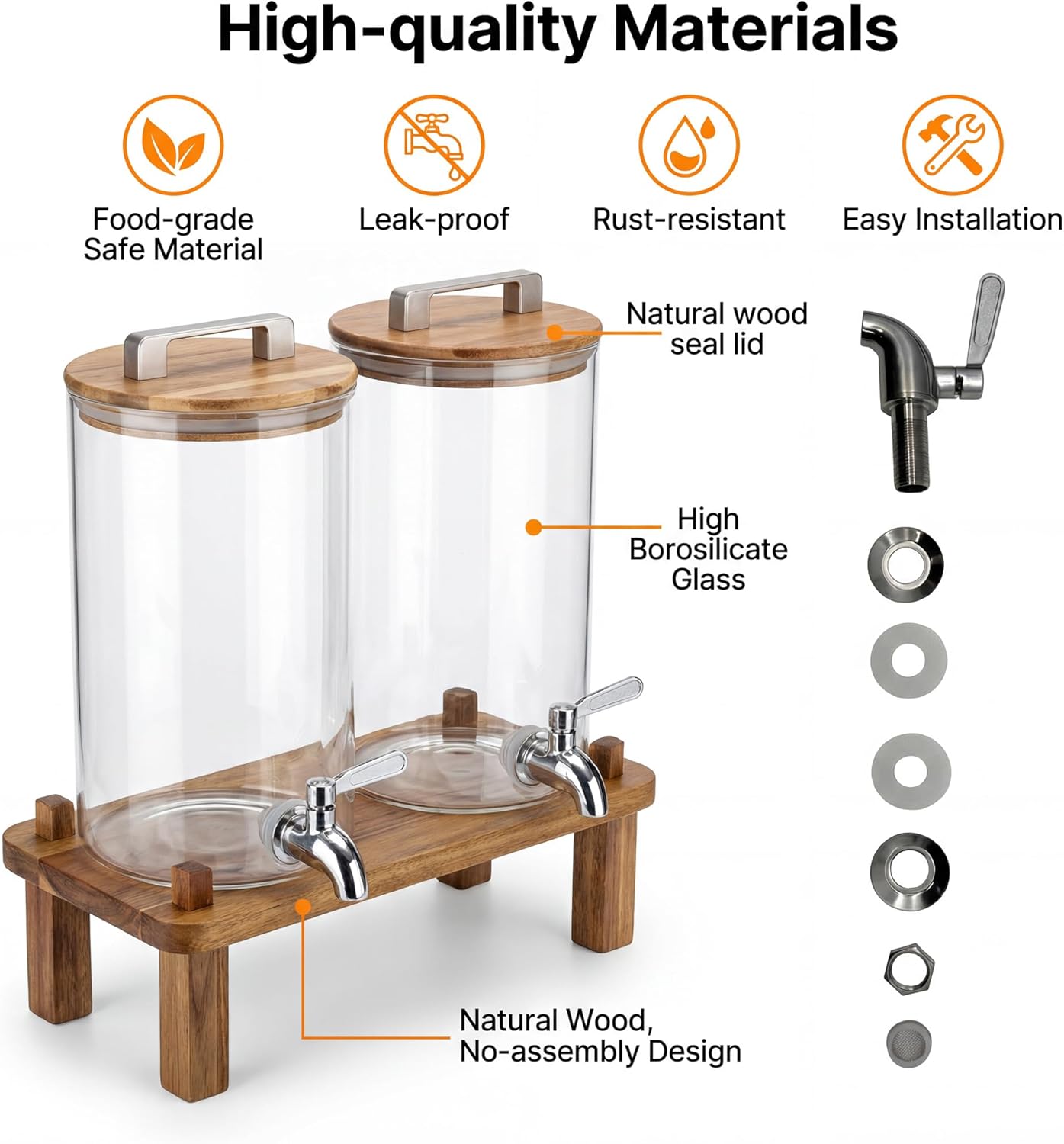 High-quality Materials

Food-grade Safe Material

Leak-proof

Rust-resistant

Easy Installation

Natural wood seal lid

High Borosilicate Glass

Natural Wood, No-assembly Design