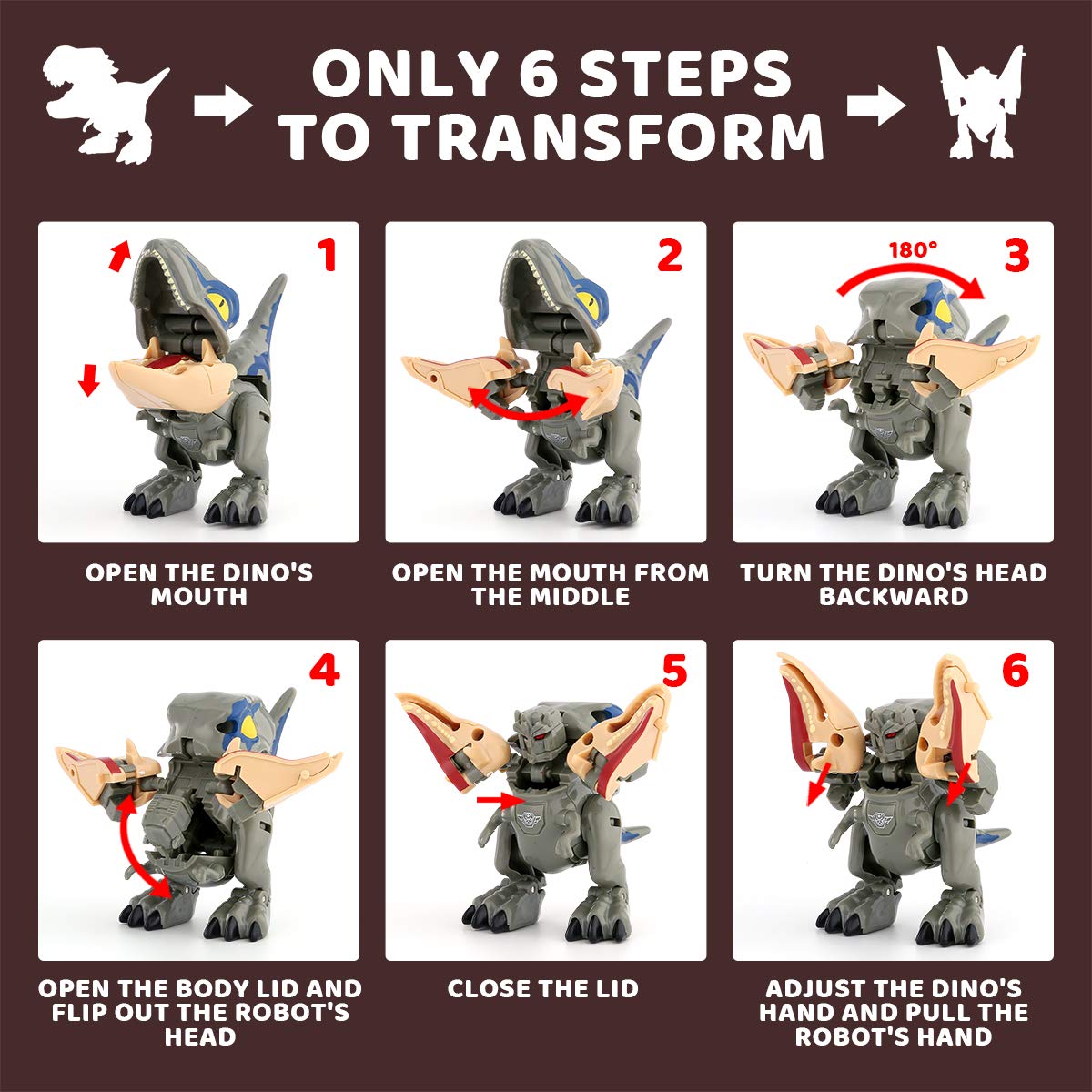 ONLY 6 STEPS TO TRANSFORM

1

OPEN THE DINO'S MOUTH

2

OPEN THE MOUTH FROM THE MIDDLE

180°

3

TURN THE DINO'S HEAD BACKWARD

4

OPEN THE BODY LID AND FLIP OUT THE ROBOT'S HEAD

5

CLOSE THE LID

6

ADJUST THE DINO'S HAND AND PULL THE ROBOT'S HAND