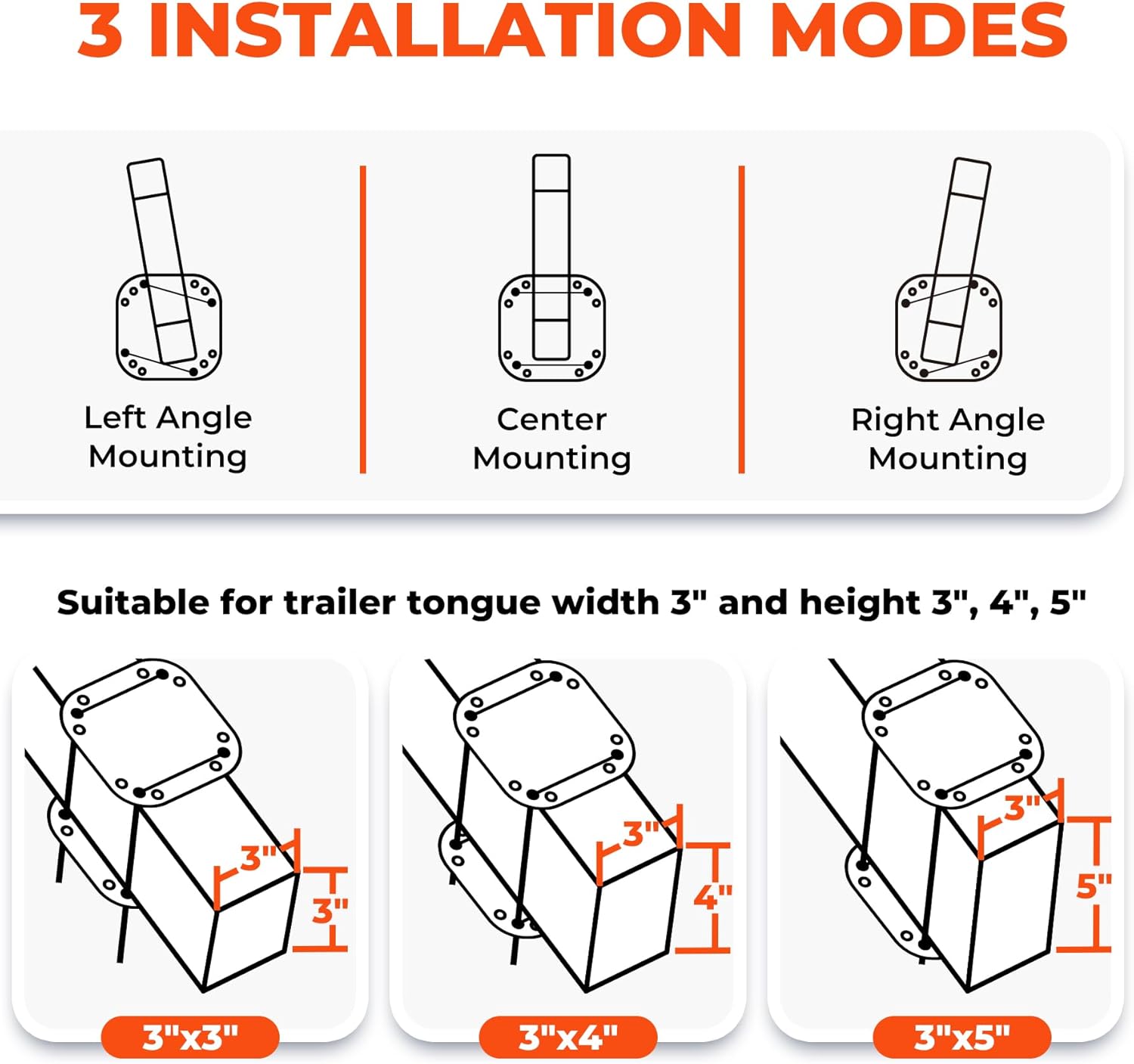 3 INSTALLATION MODES

Left Angle Mounting

Center Mounting

Right Angle Mounting

Suitable for trailer tongue width 3" and height 3", 4", 5"

3"
3"
3"x3"

3"
4"
3"x4"

3"
5"
3"x5"