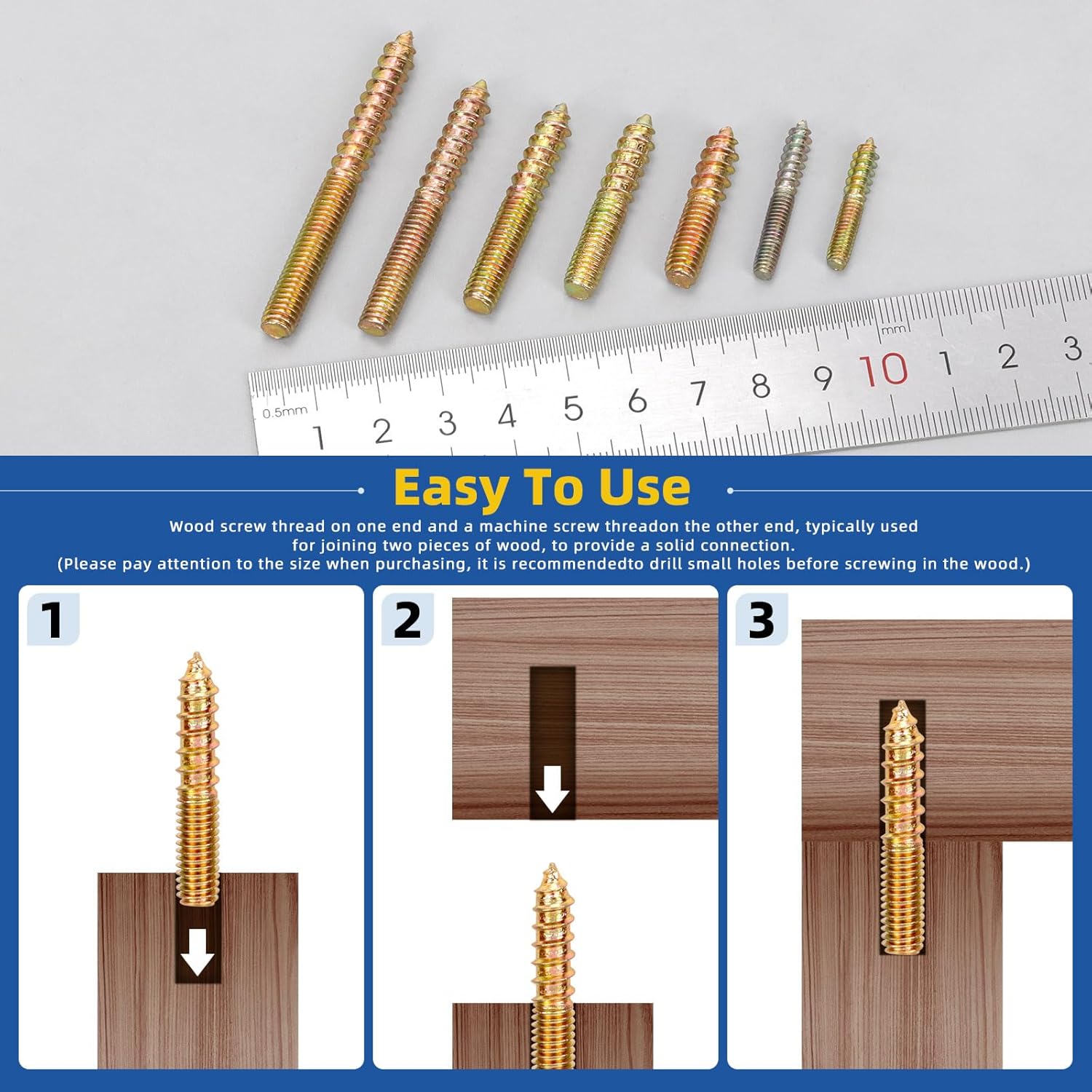 0.5mm 1 2 3 4 5 6 7 8 9 10 1 2 3
mm

Easy To Use

Wood screw thread on one end and a machine screw threadon the other end, typically used for joining two pieces of wood, to provide a solid connection.
(Please pay attention to the size when purchasing, it is recommendedto drill small holes before screwing in the wood.)

1

2

3