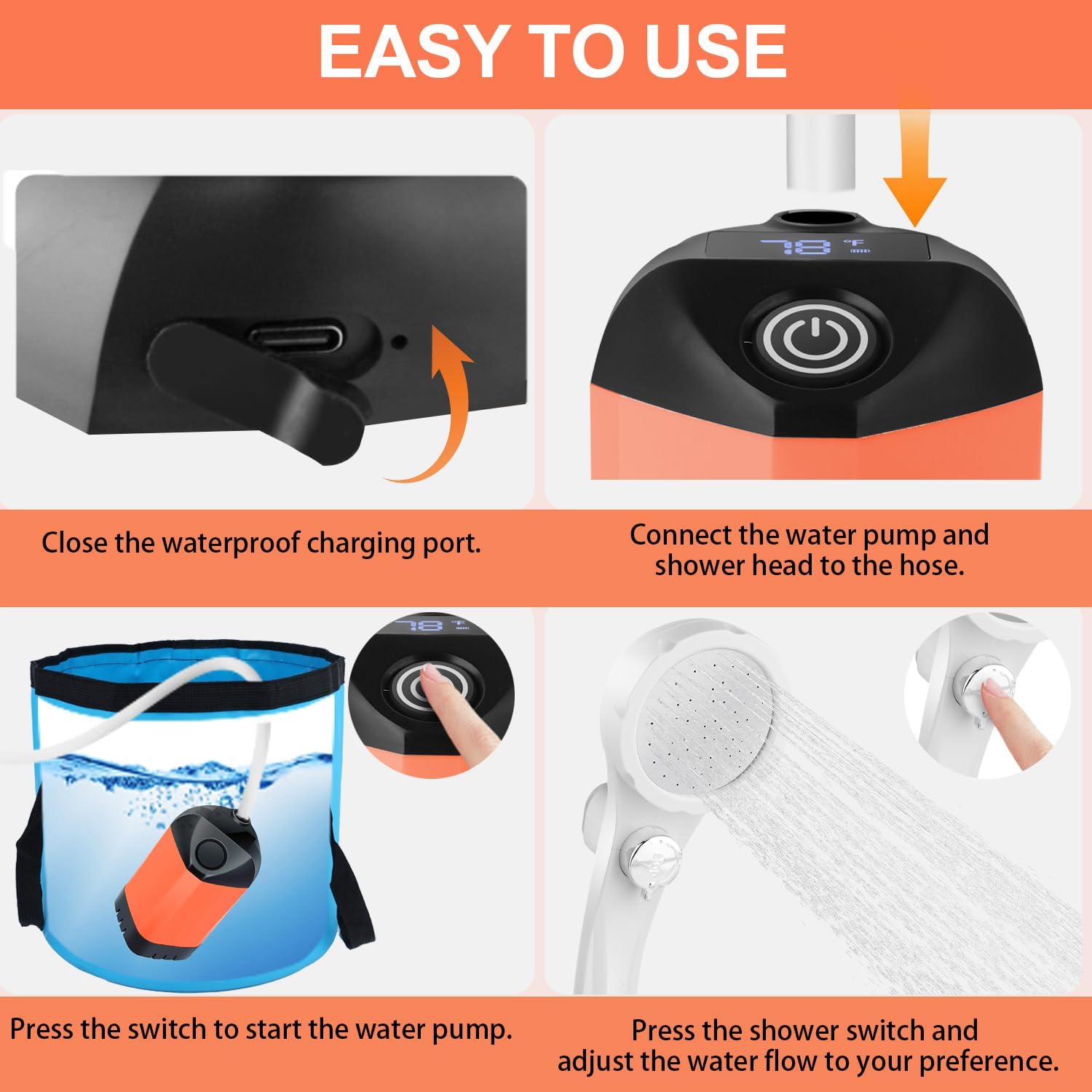 EASY TO USE

78 °F

Close the waterproof charging port.

Connect the water pump and shower head to the hose.

78 °F

Press the switch to start the water pump.

Press the shower switch and adjust the water flow to your preference.