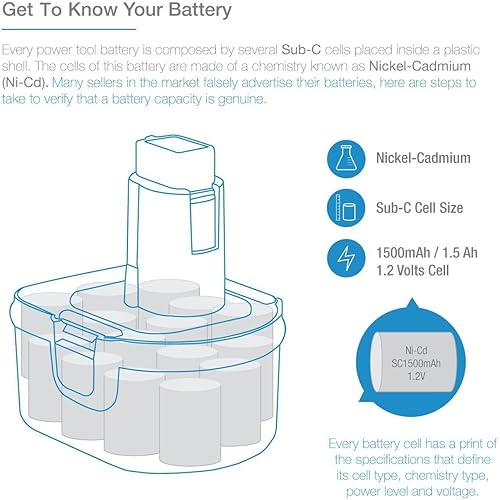 Get To Know Your Battery

Every power tool battery is composed by several Sub-C cells placed inside a plastic shell. The cells of this battery are made of a chemistry known as Nickel-Cadmium (Ni-Cd). Many sellers in the market falsely advertise their batteries, here are steps to take to verify that a battery capacity is genuine.

Nickel-Cadmium

Sub-C Cell Size

1500mAh / 1.5 Ah
1.2 Volts Cell

Ni-Cd
SC1500mAh
1.2V

Every battery cell has a print of the specifications that define its cell type, chemistry type, power level and voltage.