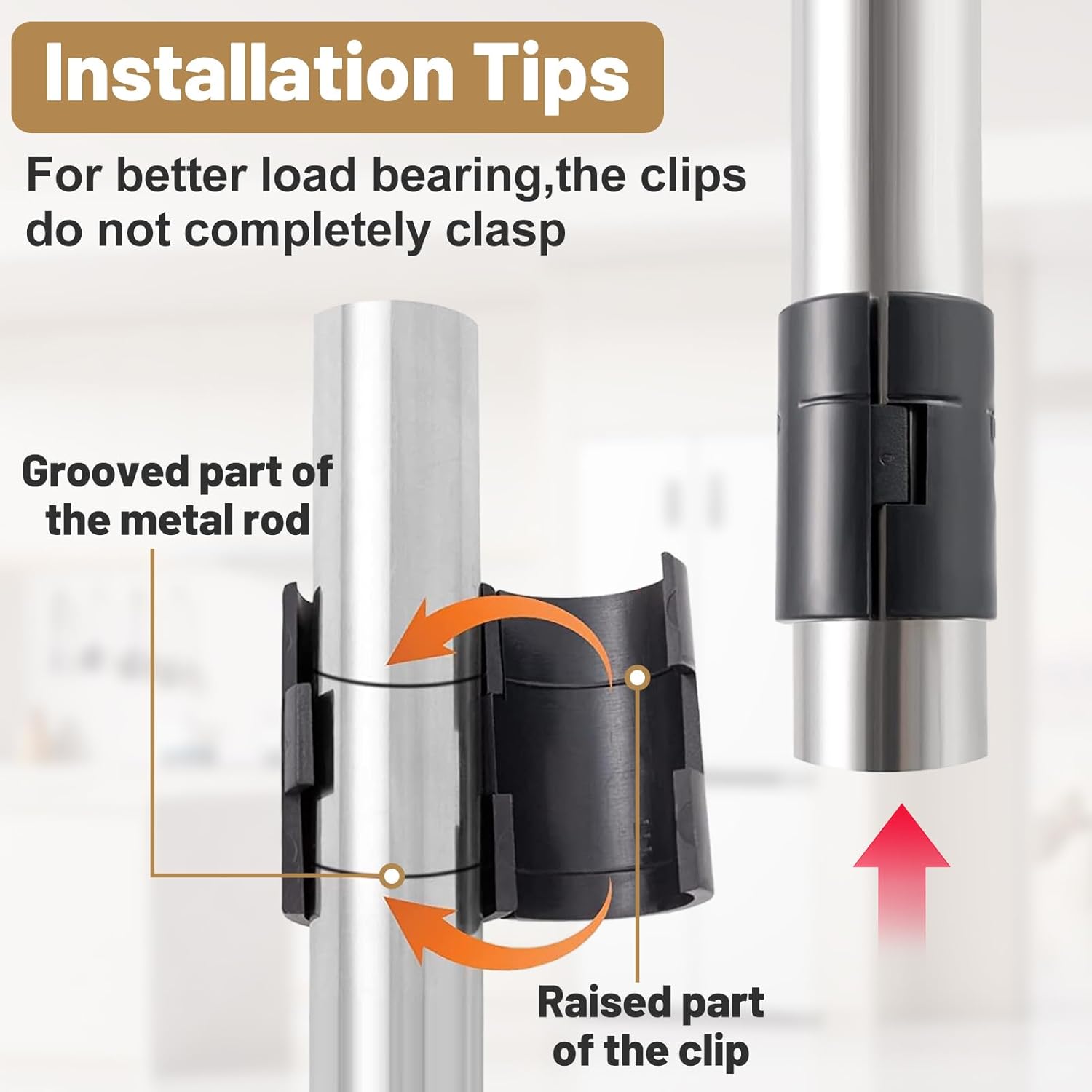 Installation Tips

For better load bearing,the clips do not completely clasp

Grooved part of the metal rod

Raised part of the clip