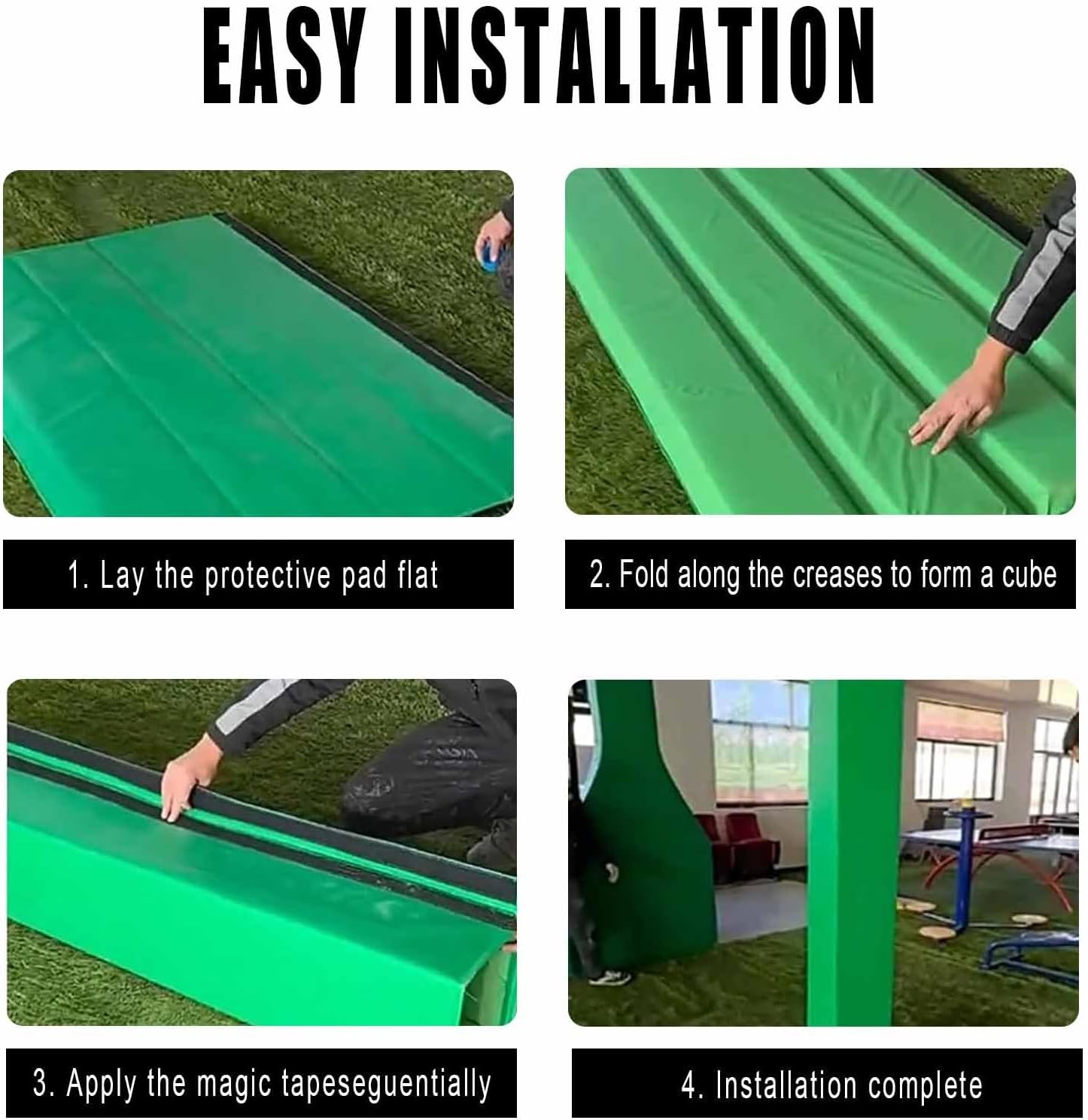 EASY INSTALLATION

1. Lay the protective pad flat

2. Fold along the creases to form a cube

3. Apply the magic tapeseguentially

4. Installation complete