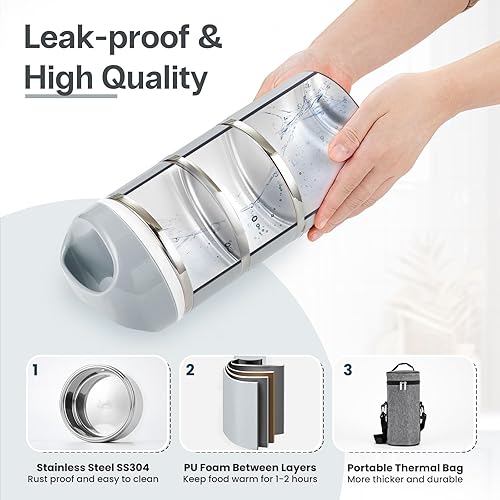 Leak-proof &
High Quality

1

Stainless Steel SS304
Rust proof and easy to clean

2

PU Foam Between Layers
Keep food warm for 1-2 hours

3

Portable Thermal Bag
More thicker and durable