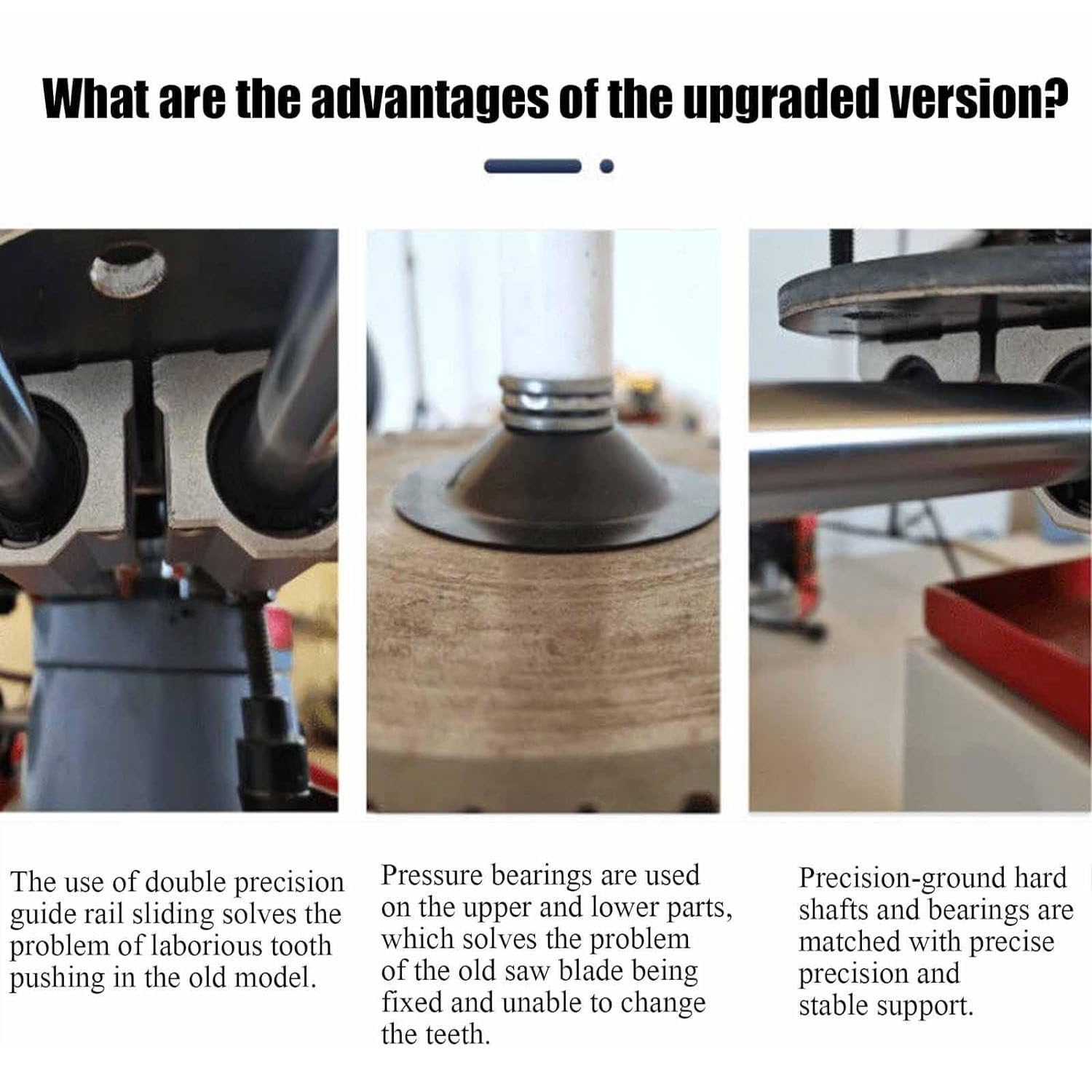 What are the advantages of the upgraded version?

The use of double precision guide rail sliding solves the problem of laborious tooth pushing in the old model.

Pressure bearings are used on the upper and lower parts, which solves the problem of the old saw blade being fixed and unable to change the teeth.

Precision-ground hard shafts and bearings are matched with precise precision and stable support.