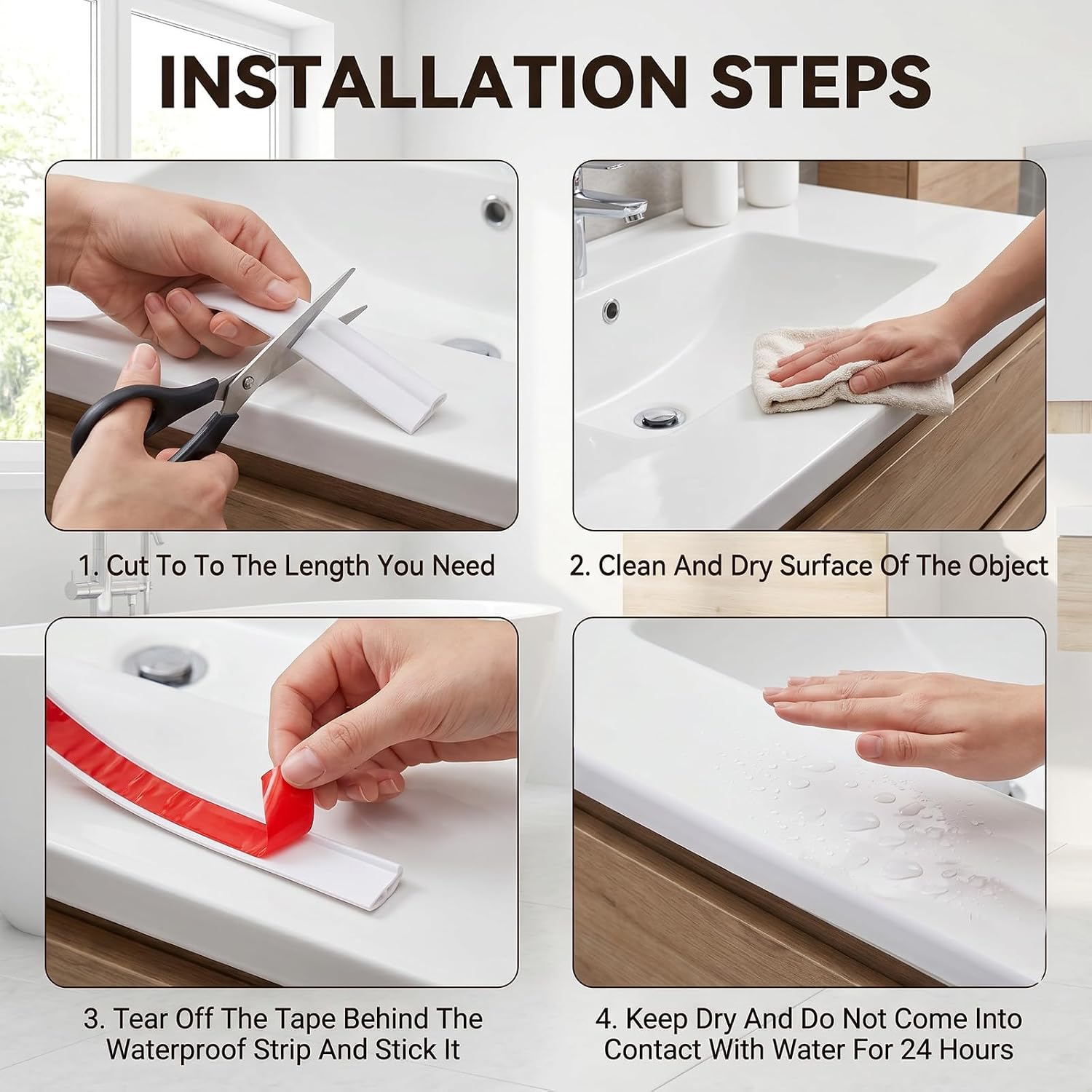 INSTALLATION STEPS

1. Cut To To The Length You Need

2. Clean And Dry Surface Of The Object

3. Tear Off The Tape Behind The Waterproof Strip And Stick It

4. Keep Dry And Do Not Come Into Contact With Water For 24 Hours