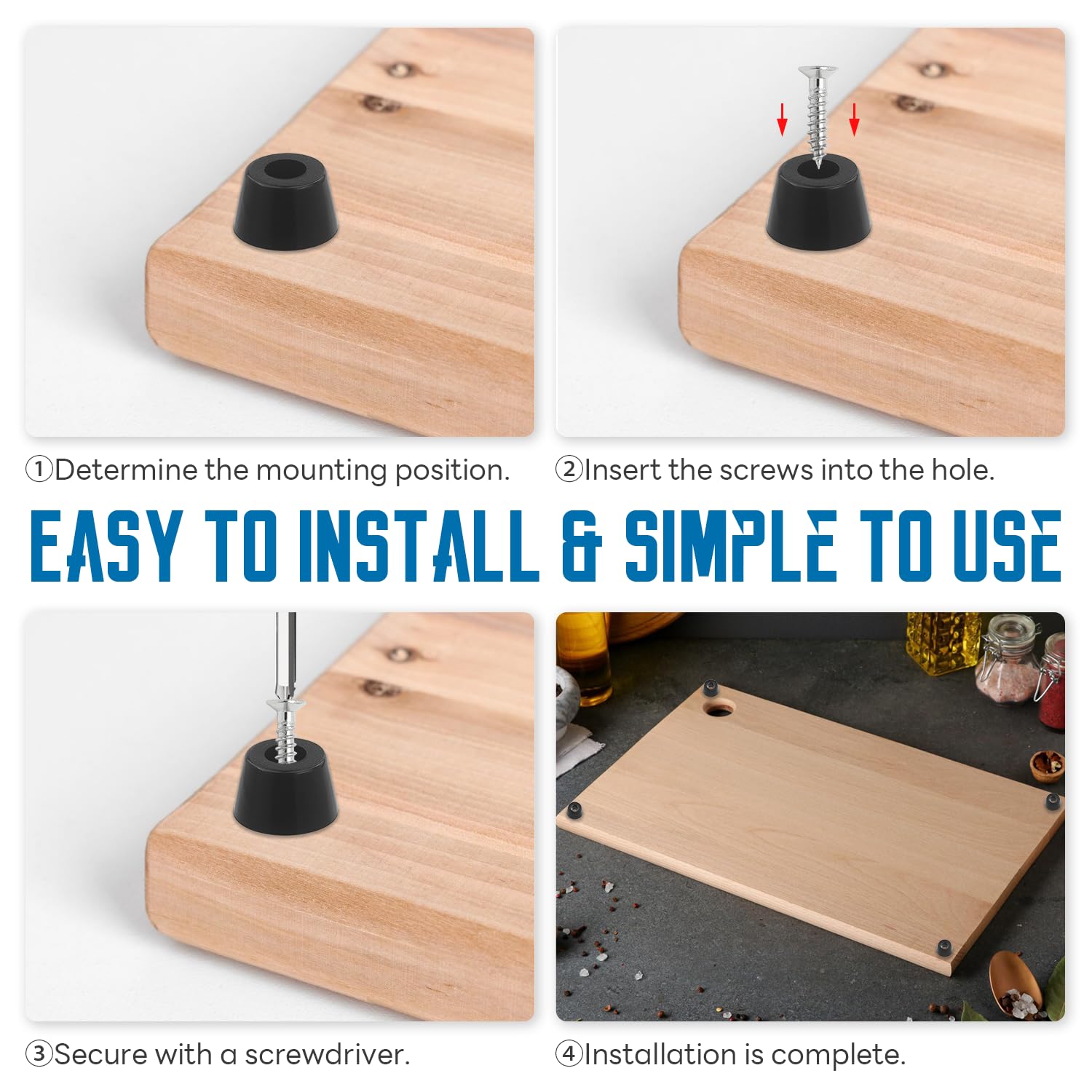 ①Determine the mounting position.

②Insert the screws into the hole.

EASY TO INSTALL & SIMPLE TO USE

③Secure with a screwdriver.

④Installation is complete.