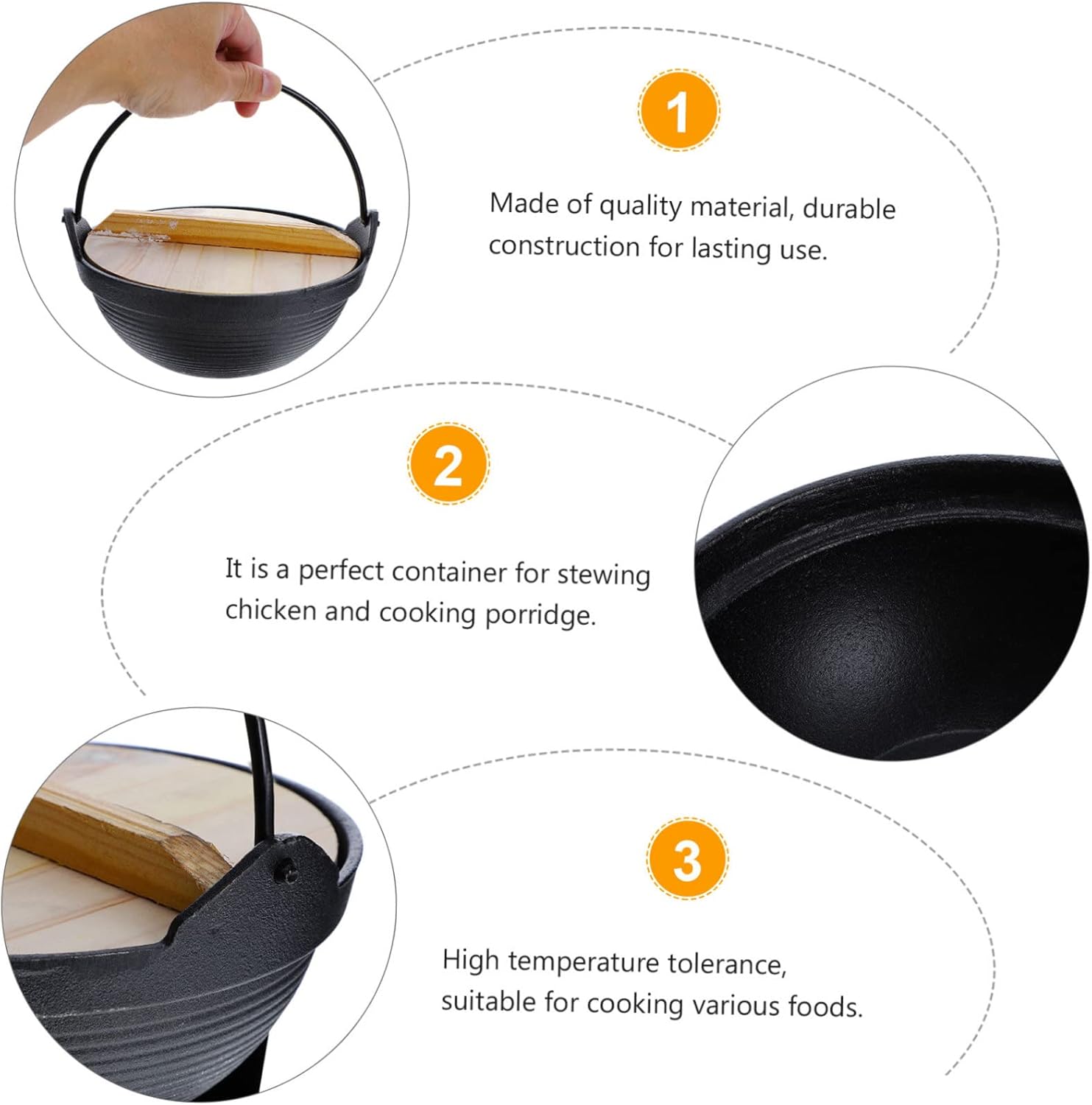 1

Made of quality material, durable construction for lasting use.

2

It is a perfect container for stewing chicken and cooking porridge.

3

High temperature tolerance, suitable for cooking various foods.