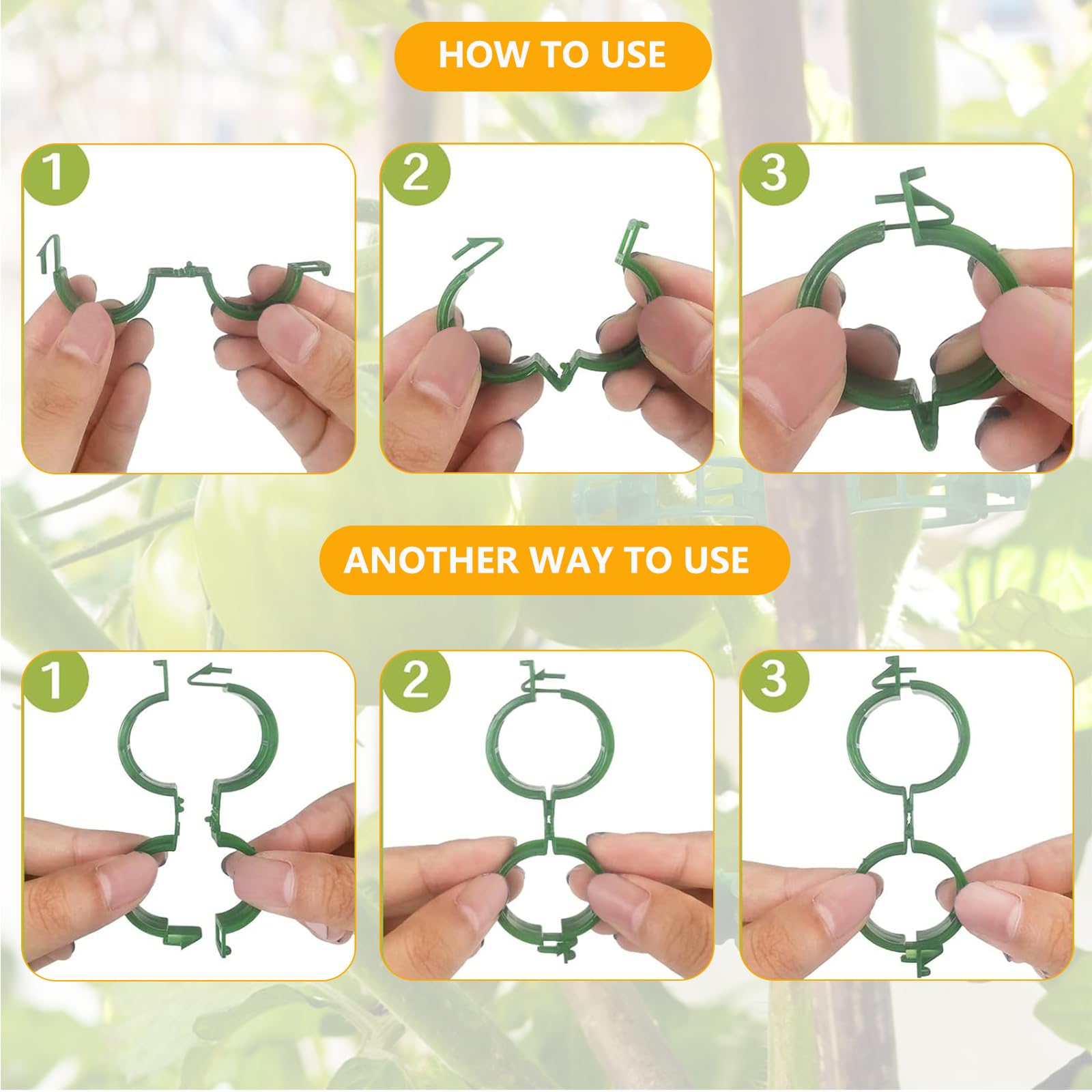 HOW TO USE

1

2

3

ANOTHER WAY TO USE

1

2

3