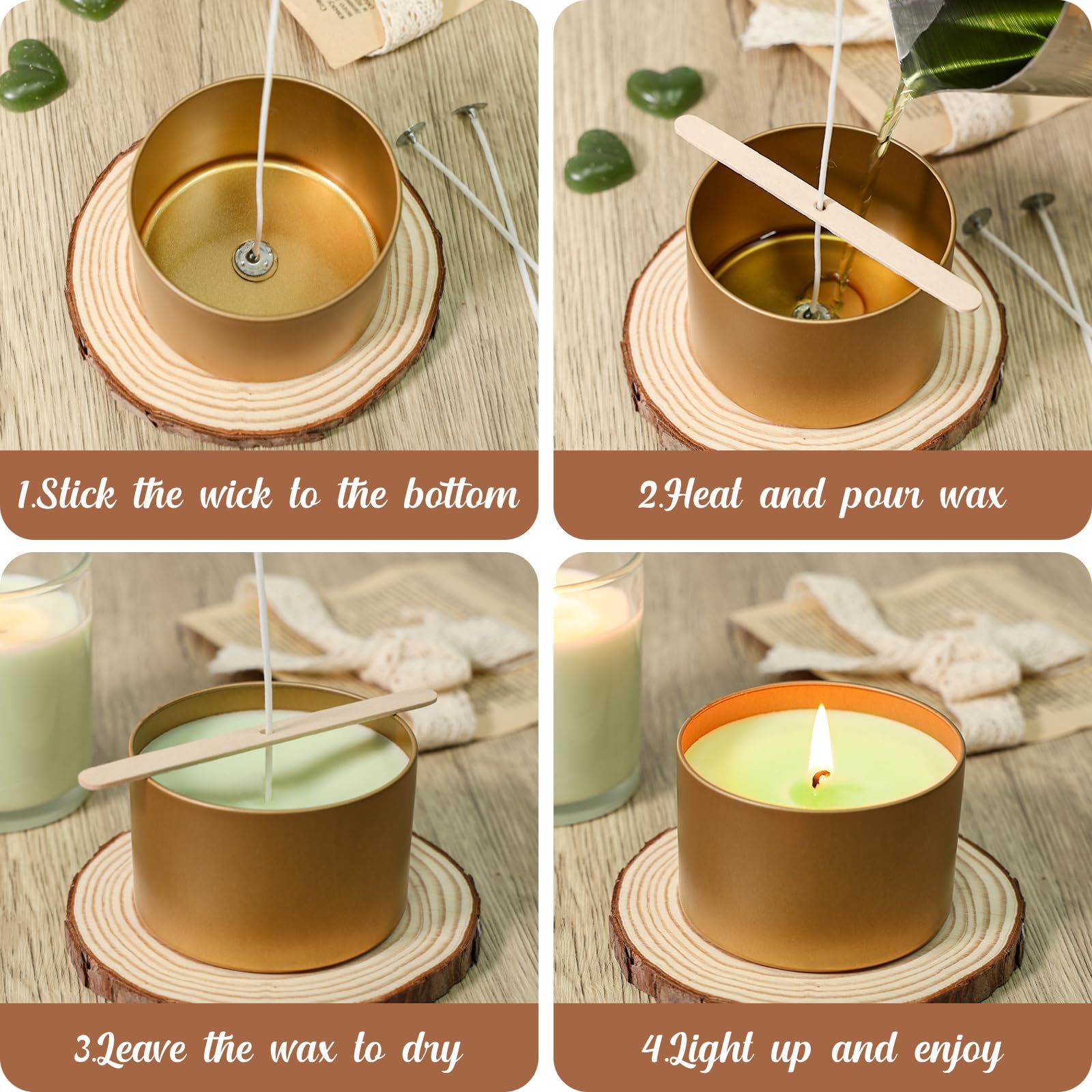 1.Stick the wick to the bottom

2.Heat and pour wax

3.Leave the wax to dry

4.Light up and enjoy