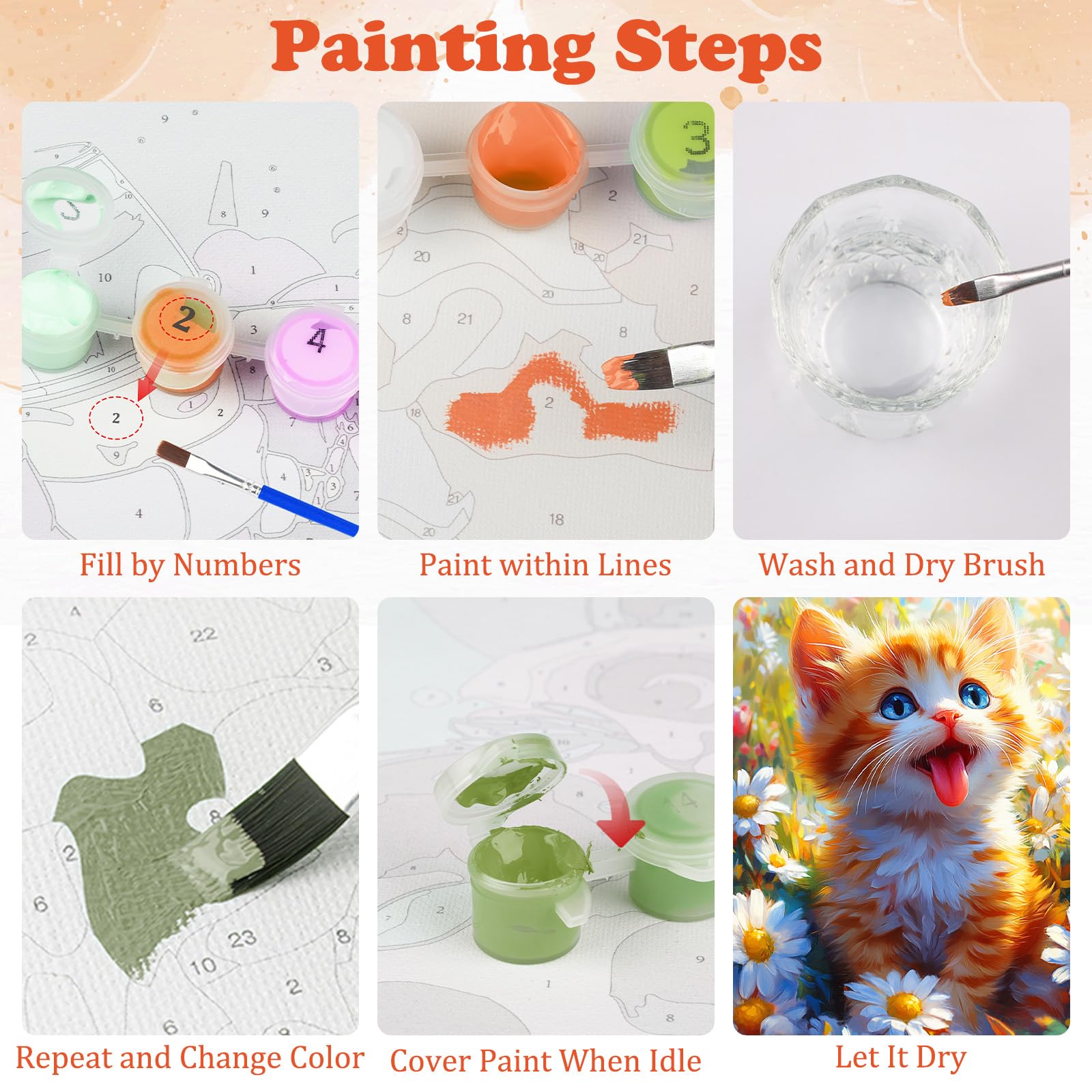 Painting Steps

Fill by Numbers

Paint within Lines

Wash and Dry Brush

Repeat and Change Color

Cover Paint When Idle

Let It Dry