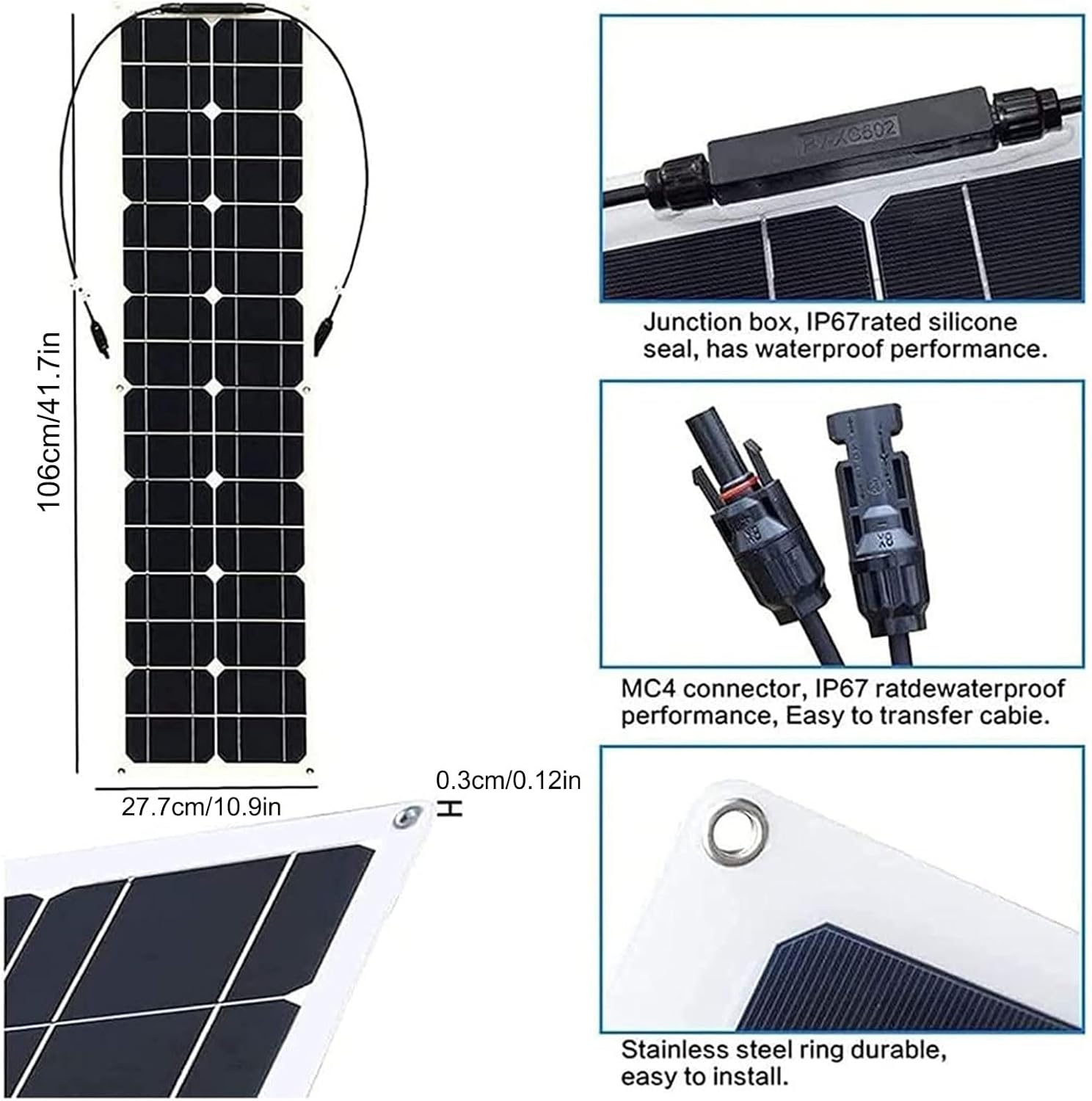 106cm/41.7in

27.7cm/10.9in

0.3cm/0.12in

PV-XC802

Junction box, IP67rated silicone seal, has waterproof performance.

MC4 connector, IP67 ratdewaterproof performance, Easy to transfer cabie.

Stainless steel ring durable, easy to install.