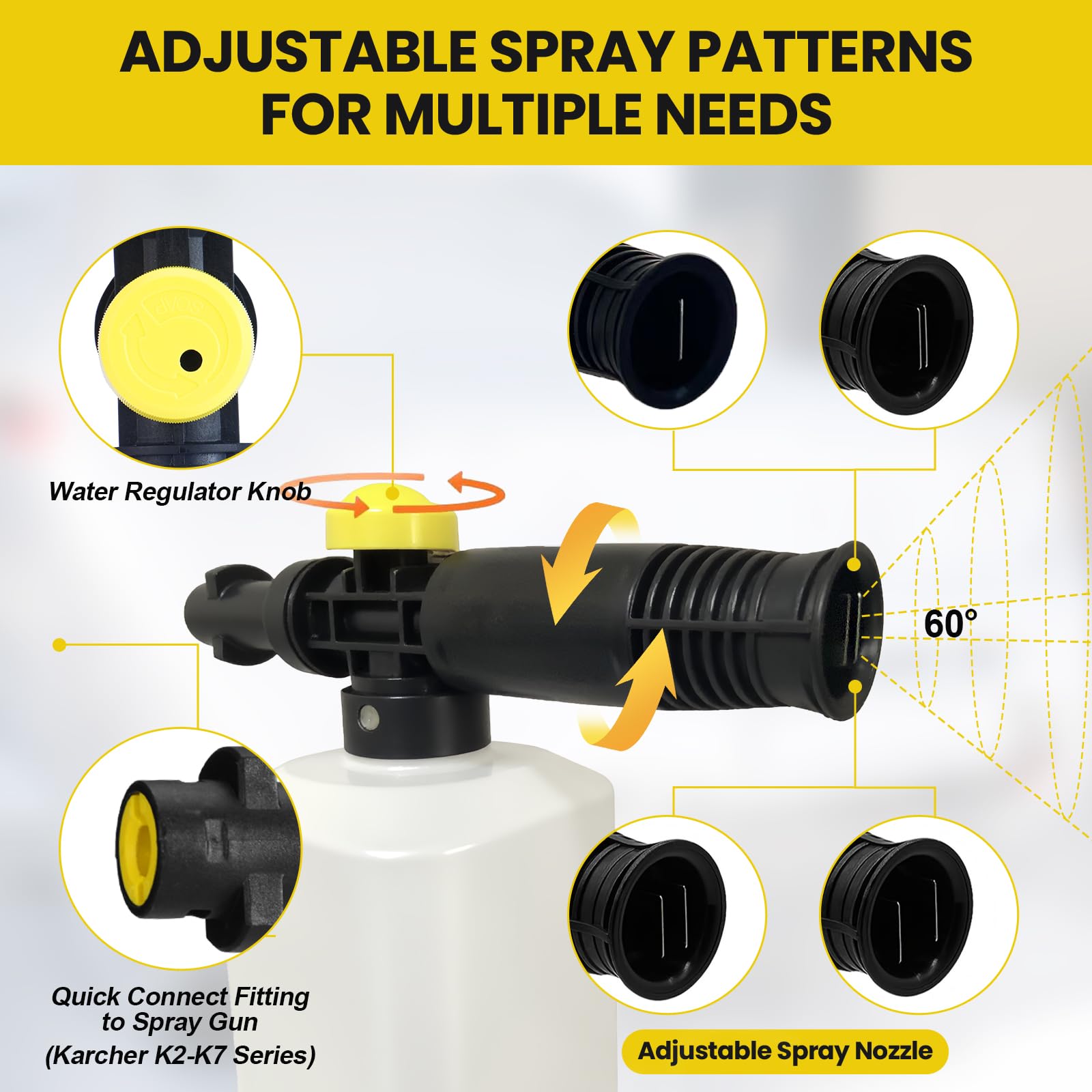 ADJUSTABLE SPRAY PATTERNS FOR MULTIPLE NEEDS

Water Regulator Knob

60°

Quick Connect Fitting to Spray Gun (Karcher K2-K7 Series)

Adjustable Spray Nozzle