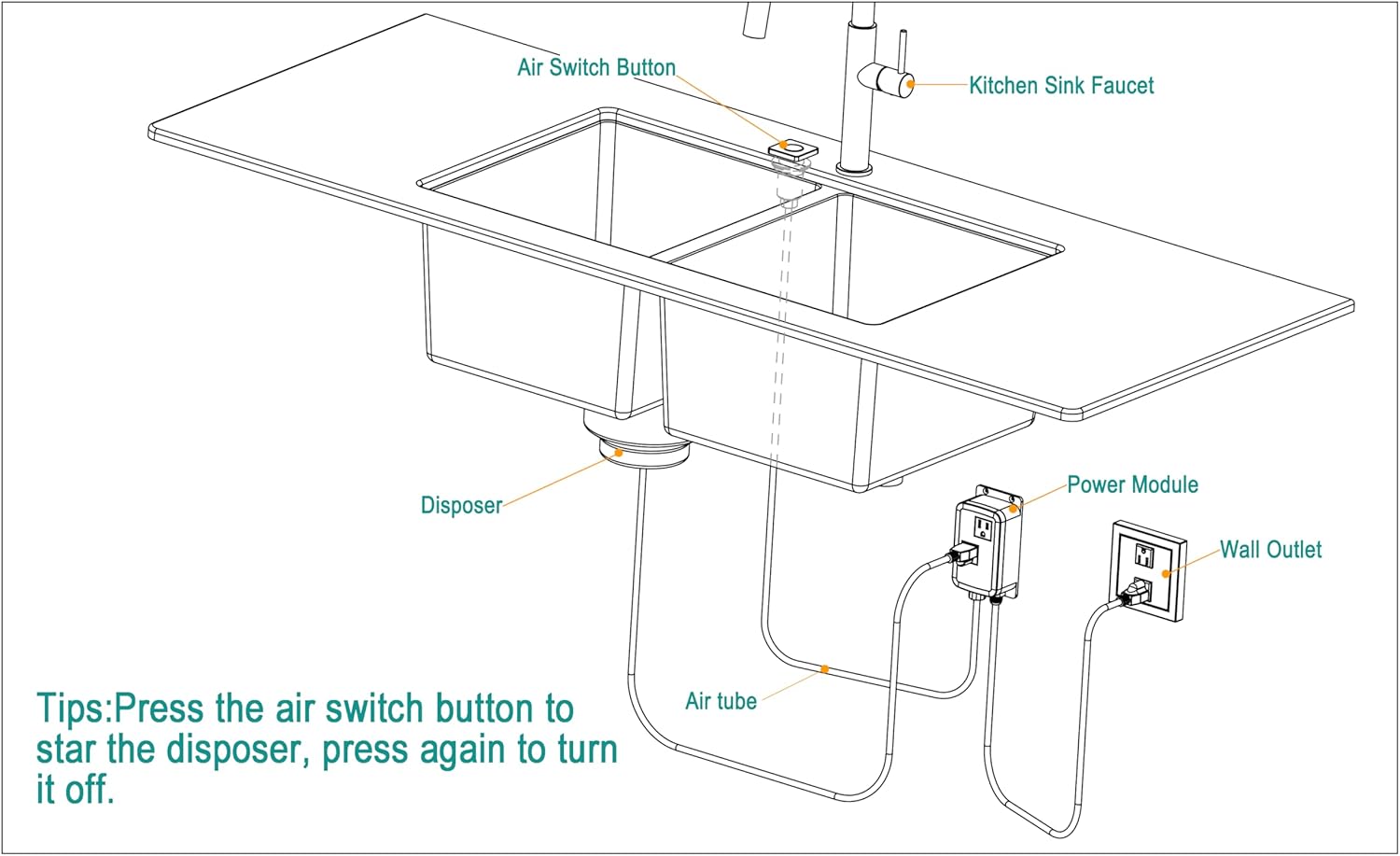 Air Switch Button

Kitchen Sink Faucet

Disposer

Power Module

Wall Outlet

Air tube

Tips:Press the air switch button to star the disposer, press again to turn it off.