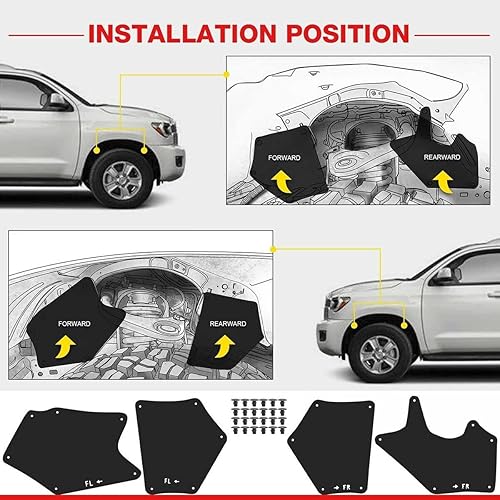 INSTALLATION POSITION

FORWARD

REARWARD

FORWARD

REARWARD

FL ←

FL ←

→ FR

→ FR