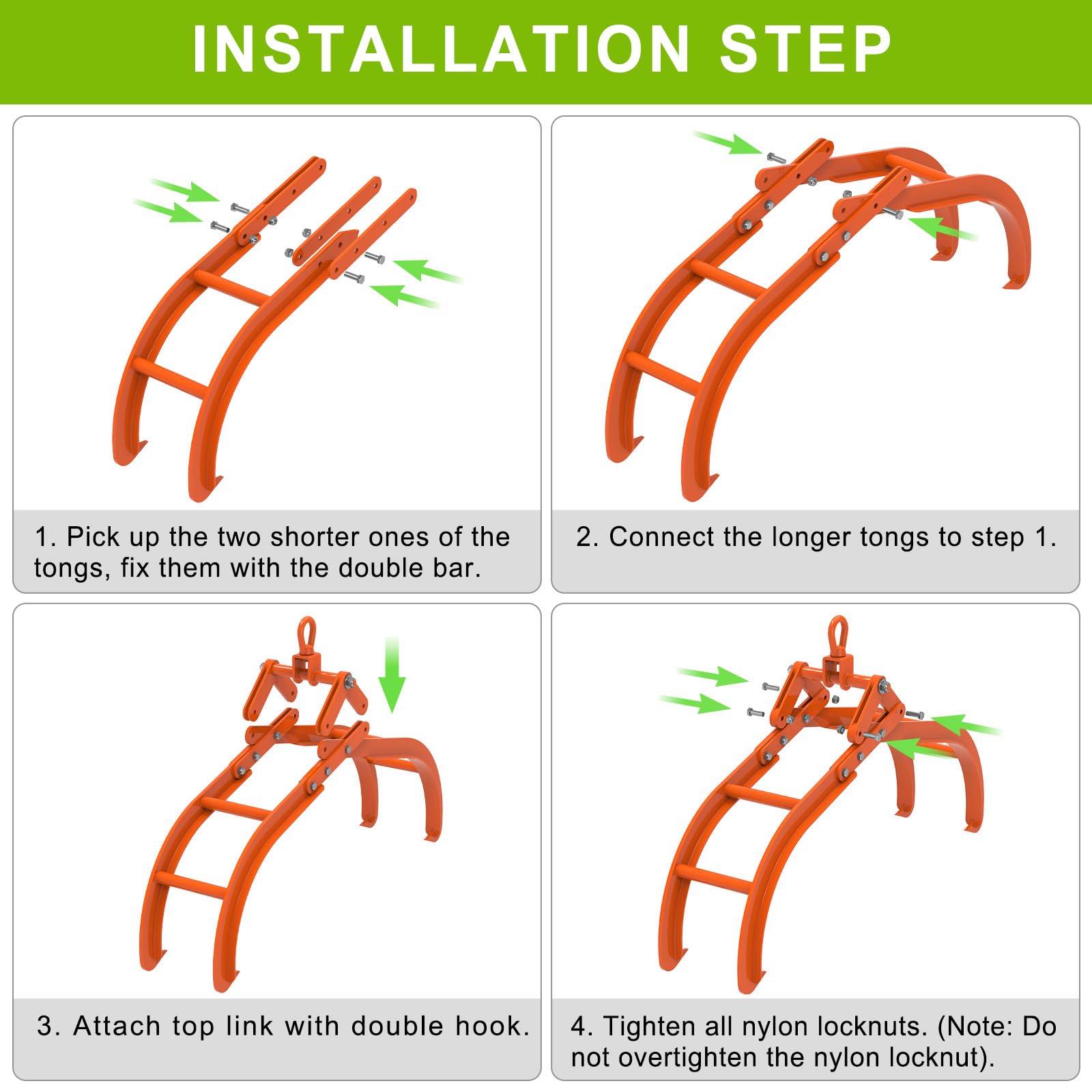 INSTALLATION STEP

1. Pick up the two shorter ones of the tongs, fix them with the double bar.

2. Connect the longer tongs to step 1.

3. Attach top link with double hook.

4. Tighten all nylon locknuts. (Note: Do not overtighten the nylon locknut).