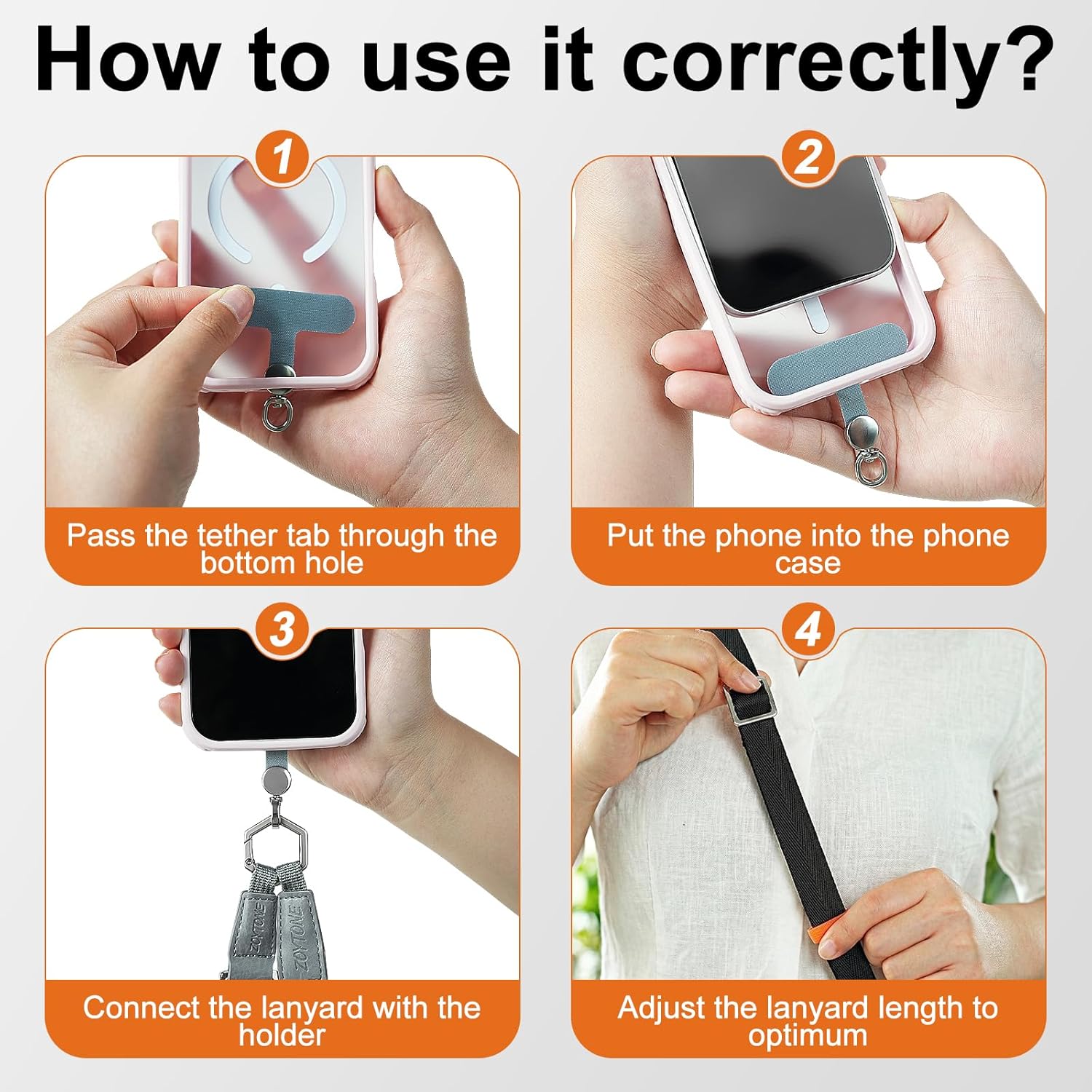 How to use it correctly?

1

Pass the tether tab through the bottom hole

2

Put the phone into the phone case

3

ZOYTONE ZOYTONE

Connect the lanyard with the holder

4

Adjust the lanyard length to optimum