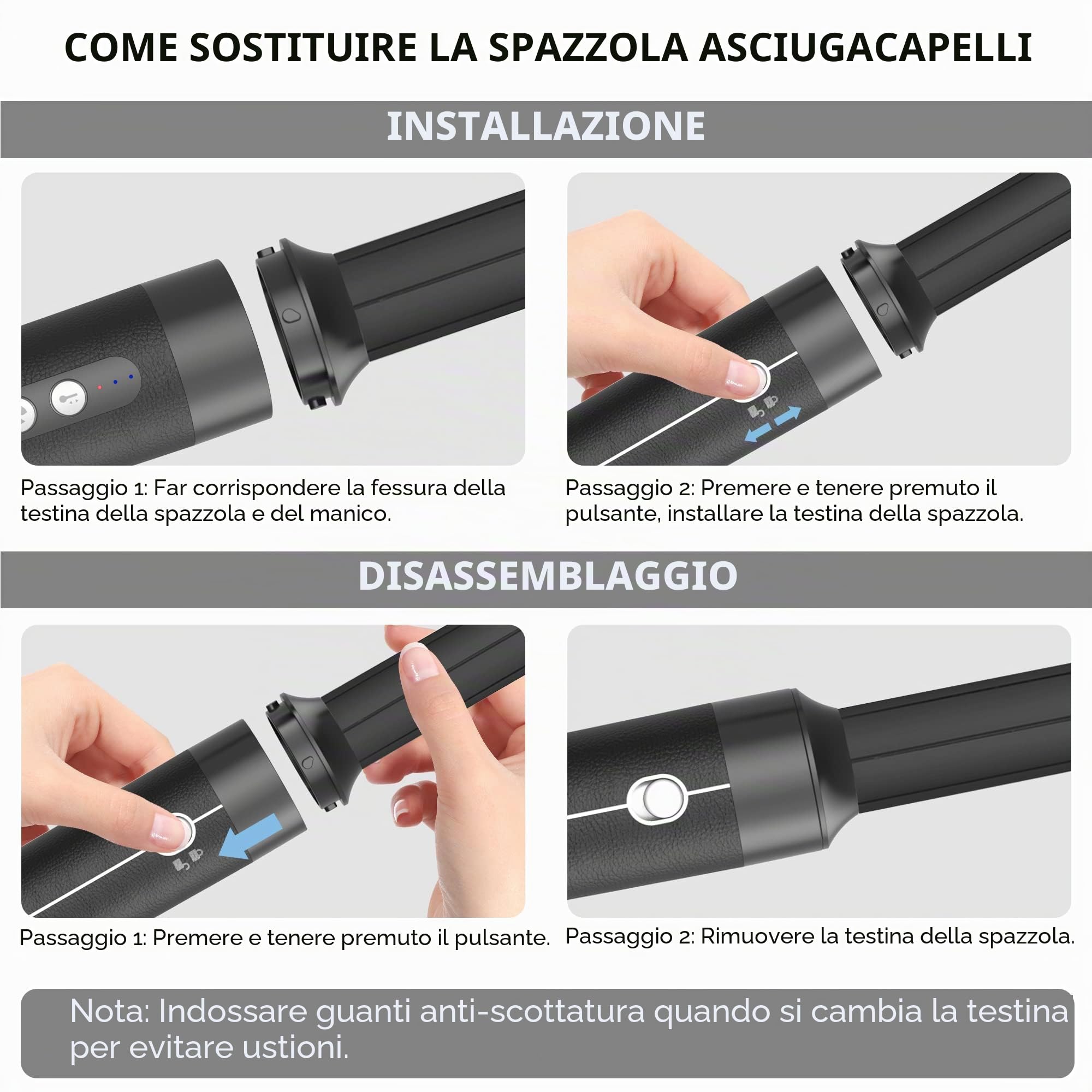 COME SOSTITUIRE LA SPAZZOLA ASCIUGACAPELLI

INSTALLAZIONE

Passaggio 1: Far corrispondere la fessura della testina della spazzola e del manico.

Passaggio 2: Premere e tenere premuto il pulsante, installare la testina della spazzola.

DISASSEMBLAGGIO

Passaggio 1: Premere e tenere premuto il pulsante.

Passaggio 2: Rimuovere la testina della spazzola.

Nota: Indossare guanti anti-scottatura quando si cambia la testina per evitare ustioni.