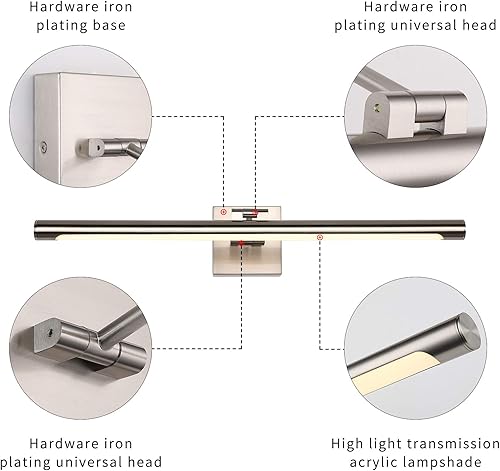 Hardware iron plating base

Hardware iron plating universal head

Hardware iron plating universal head

High light transmission acrylic lampshade