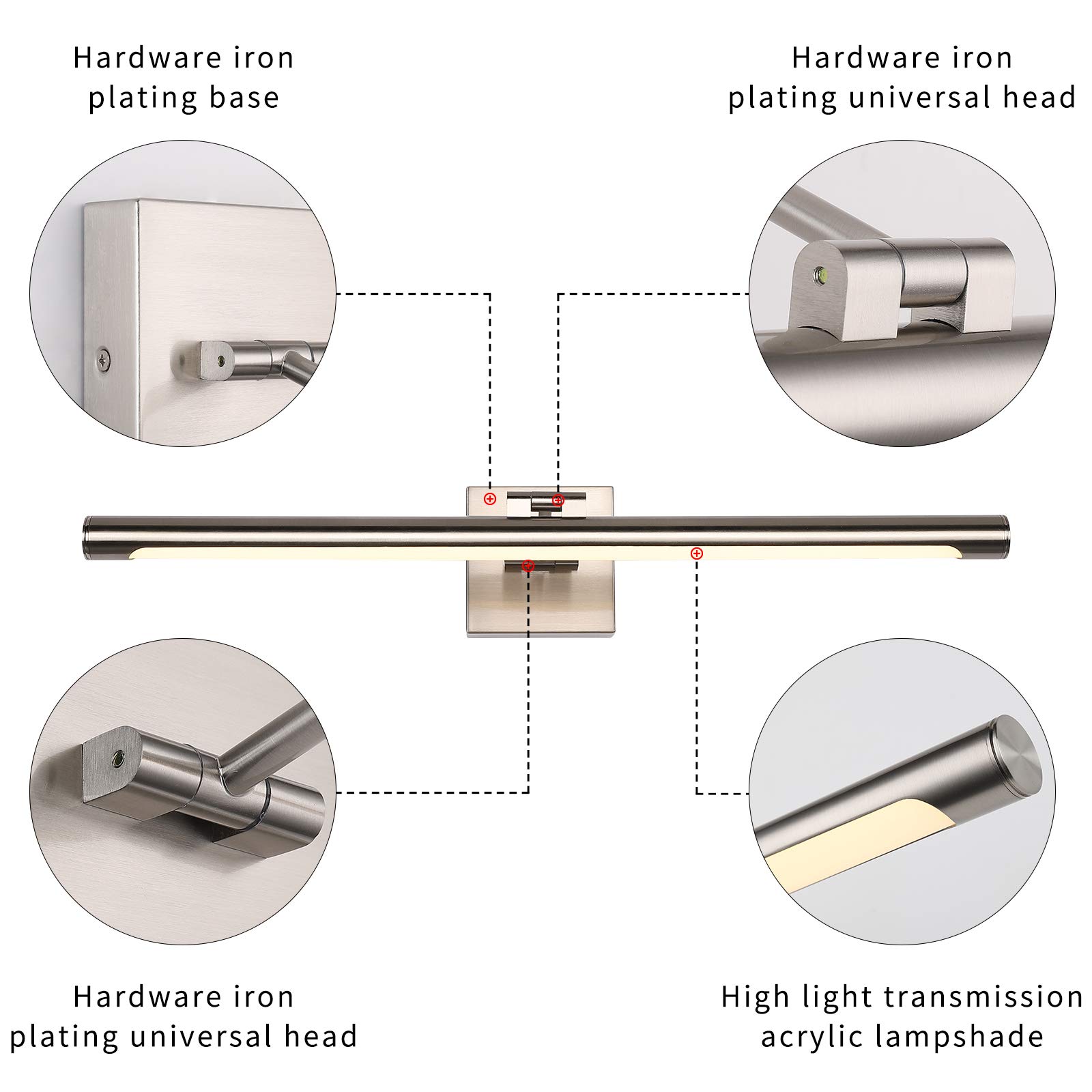 Hardware iron plating base

Hardware iron plating universal head

Hardware iron plating universal head

High light transmission acrylic lampshade