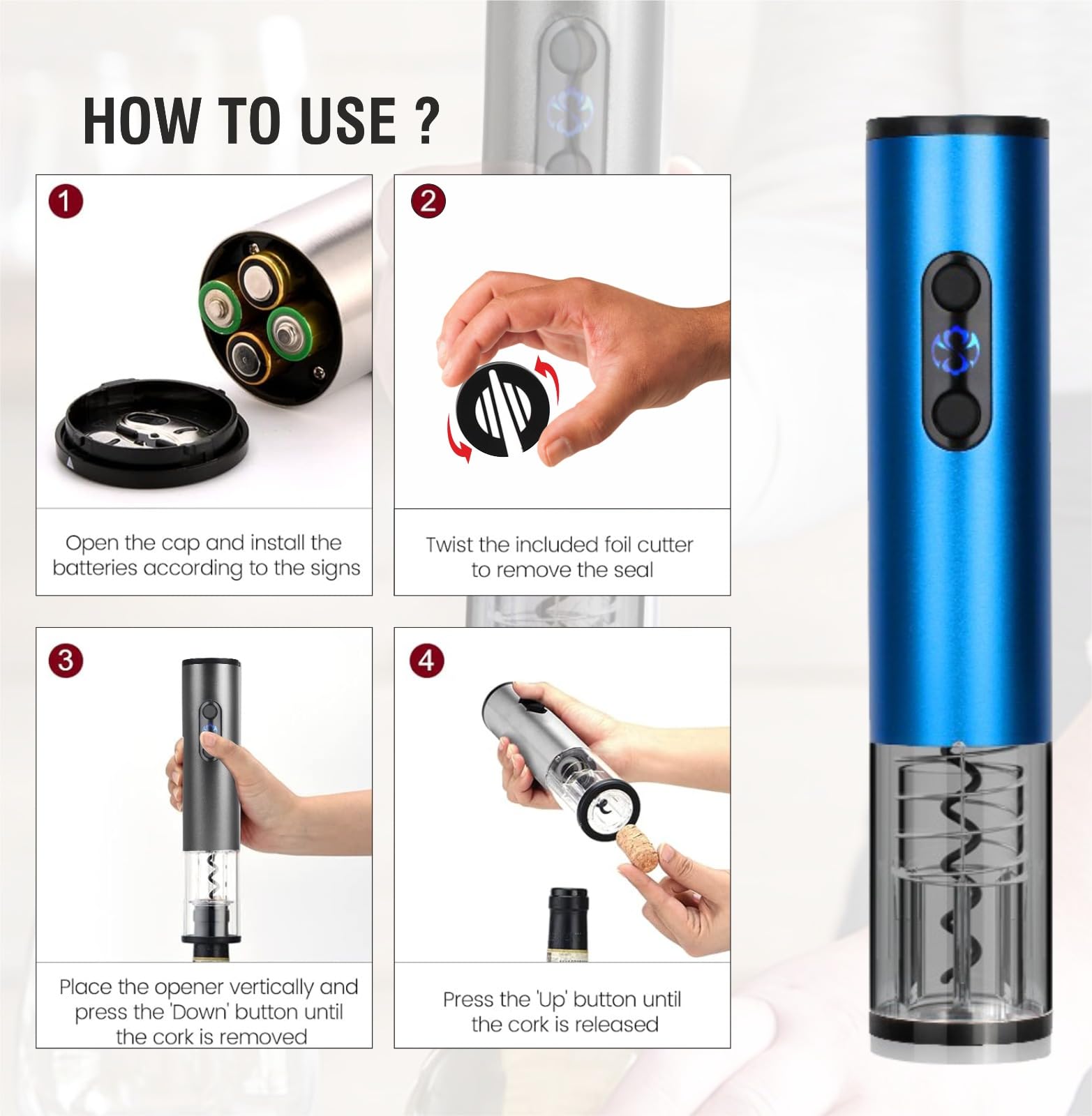 HOW TO USE ?

1

Open the cap and install the batteries according to the signs

2

Twist the included foil cutter to remove the seal

3

Place the opener vertically and press the 'Down' button until the cork is removed

4

Press the 'Up' button until the cork is released