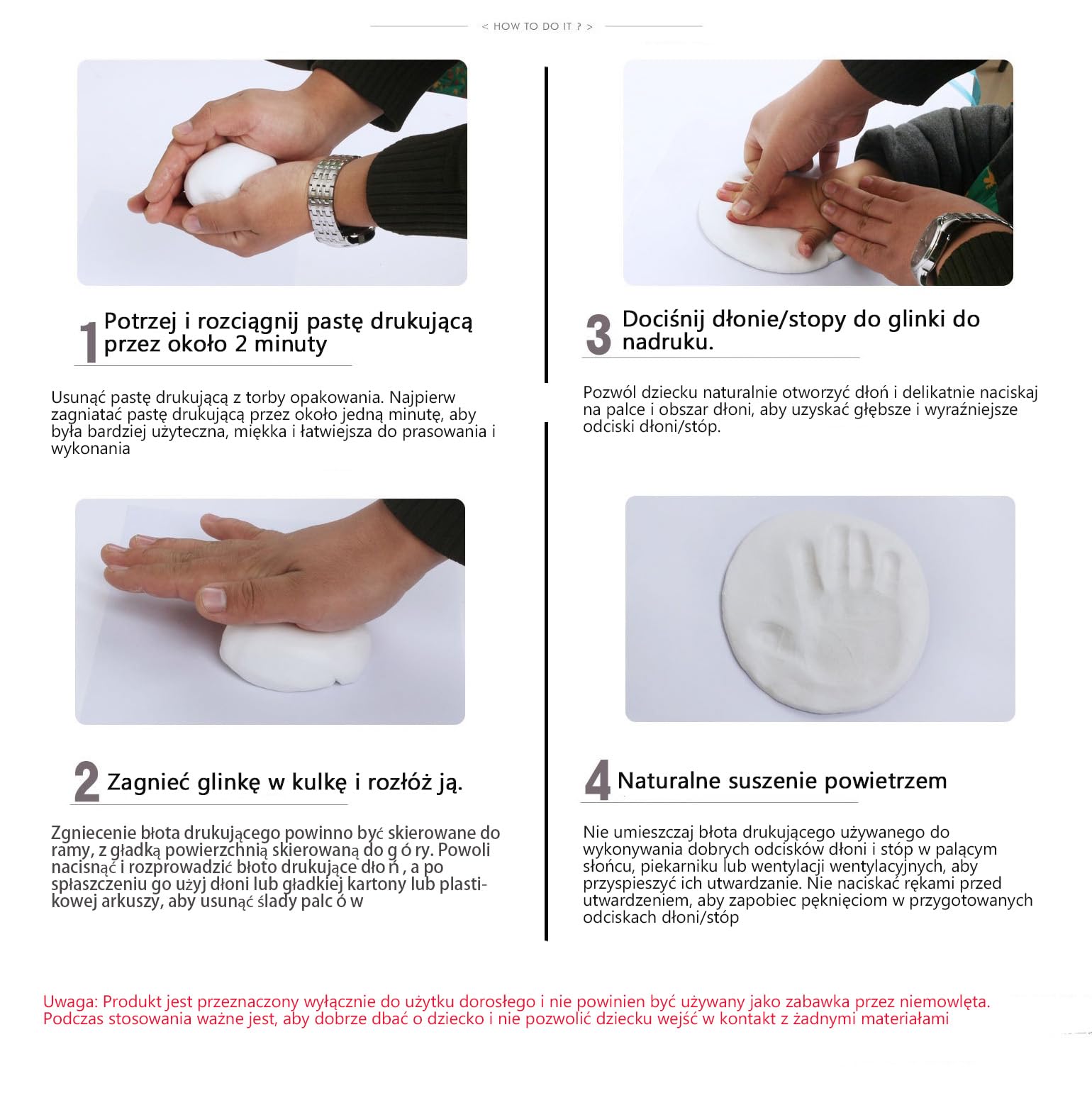 < HOW TO DO IT ? >

1 Potrzej i rozciągnij pastę drukującą przez około 2 minuty

Usunąć pastę drukującą z torby opakowania. Najpierw zagniatać pastę drukującą przez około jedną minutę, aby była bardziej użyteczna, miękka i łatwiejsza do prasowania i wykonania

2 Zagnieć glinkę w kulkę i rozłóż ją.

Zgniecenie błota drukującego powinno być skierowane do ramy, z gładką powierzchnią skierowaną do g ó ry. Powoli nacisnąć i rozprowadzić błoto drukujące dło ń , a po spłaszczeniu go użyj dłoni lub gładkiej kartony lub plastikowej arkuszy, aby usunąć ślady palc ó w

3 Dociśnij dłonie/stopy do glinki do nadruku.

Pozwól dziecku naturalnie otworzyć dłoń i delikatnie naciskaj na palce i obszar dłoni, aby uzyskać głębsze i wyraźniejsze odciski dłoni/stóp.

4 Naturalne suszenie powietrzem

Nie umieszczaj błota drukującego używanego do wykonywania dobrych odcisków dłoni i stóp w palącym słońcu, piekarniku lub wentylacji wentylacyjnych, aby przyspieszyć ich utwardzanie. Nie naciskać rękami przed utwardzeniem, aby zapobiec pęknięciom w przygotowanych odciskach dłoni/stóp

Uwaga: Produkt jest przeznaczony wyłącznie do użytku dorosłego i nie powinien być używany jako zabawka przez niemowlęta. Podczas stosowania ważne jest, aby dobrze dbać o dziecko i nie pozwolić dziecku wejść w kontakt z żadnymi materiałami