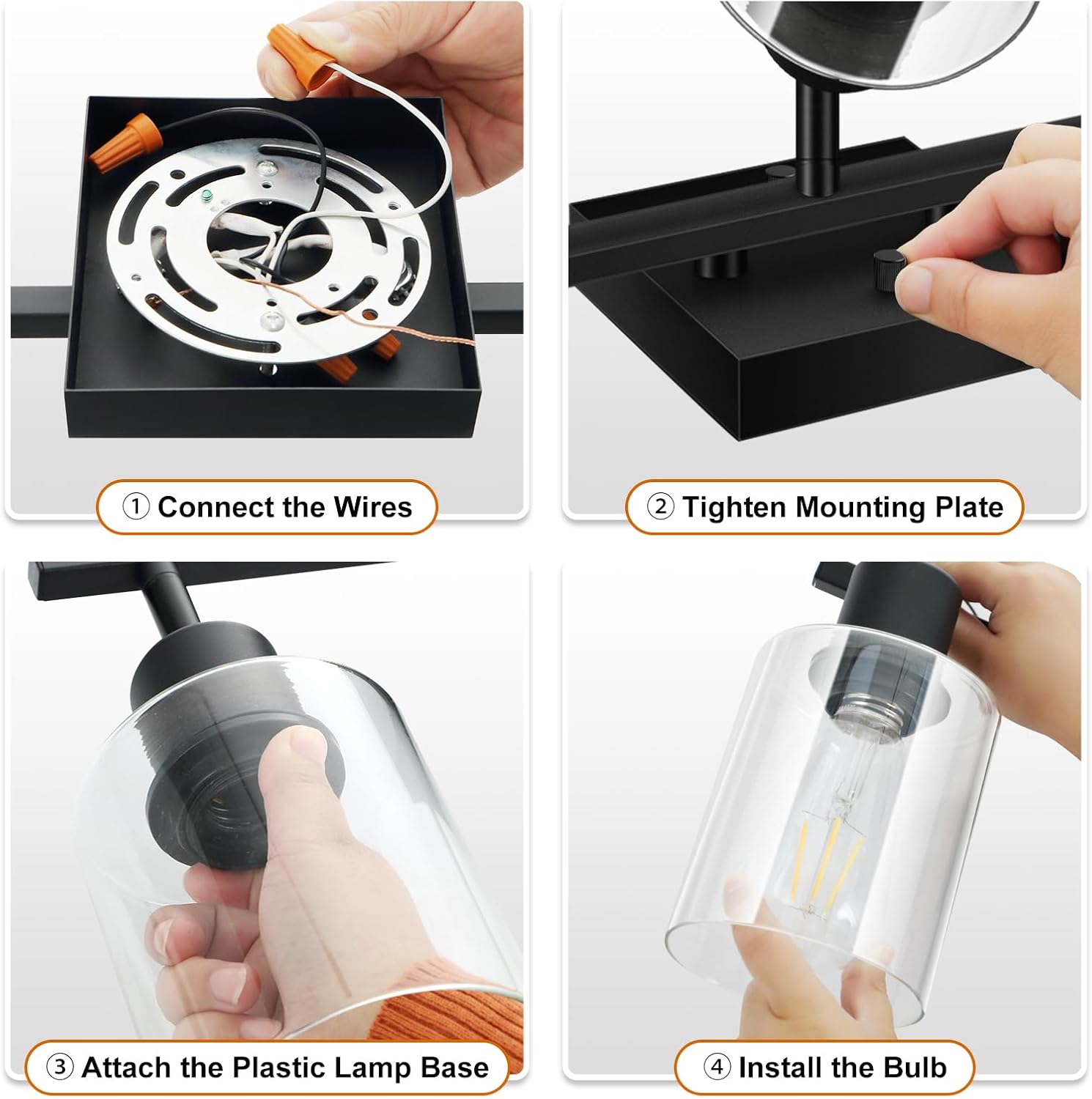 ① Connect the Wires

② Tighten Mounting Plate

③ Attach the Plastic Lamp Base

④ Install the Bulb