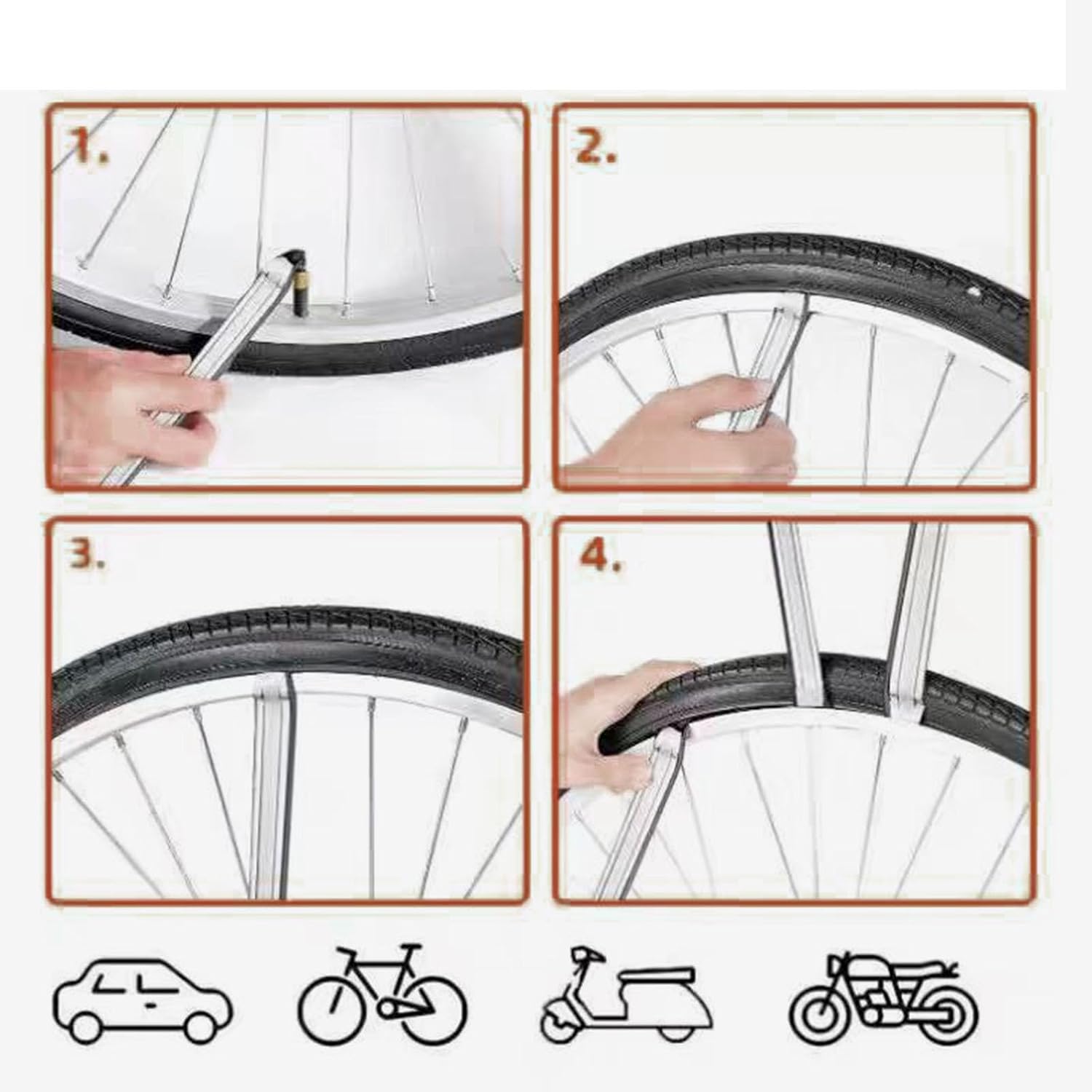 1.

2.

3.

4.