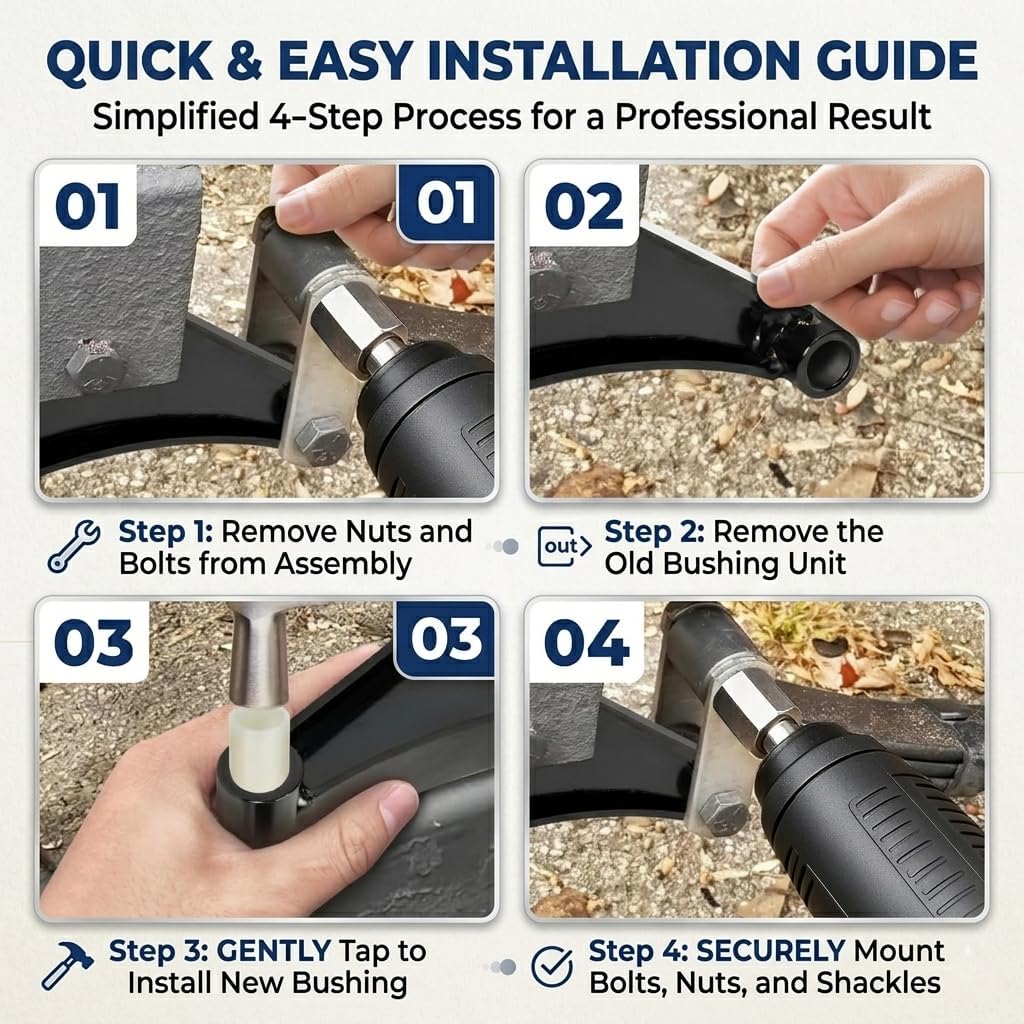 QUICK & EASY INSTALLATION GUIDE
Simplified 4-Step Process for a Professional Result

01 01

02

Step 1: Remove Nuts and Bolts from Assembly

out Step 2: Remove the Old Bushing Unit

03 03

04

Step 3: GENTLY Tap to Install New Bushing

Step 4: SECURELY Mount Bolts, Nuts, and Shackles