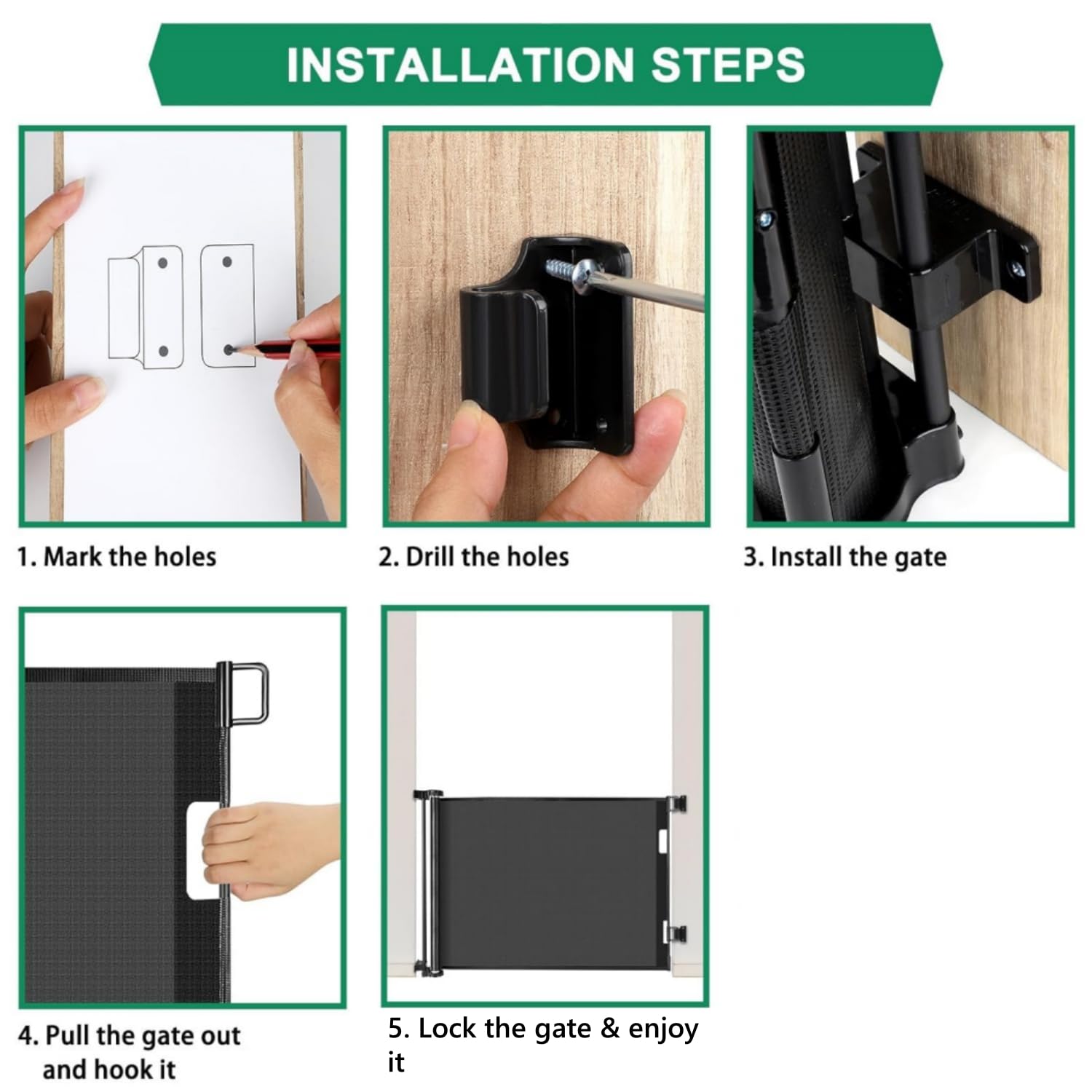 INSTALLATION STEPS

1. Mark the holes

2. Drill the holes

3. Install the gate

4. Pull the gate out and hook it

5. Lock the gate & enjoy it