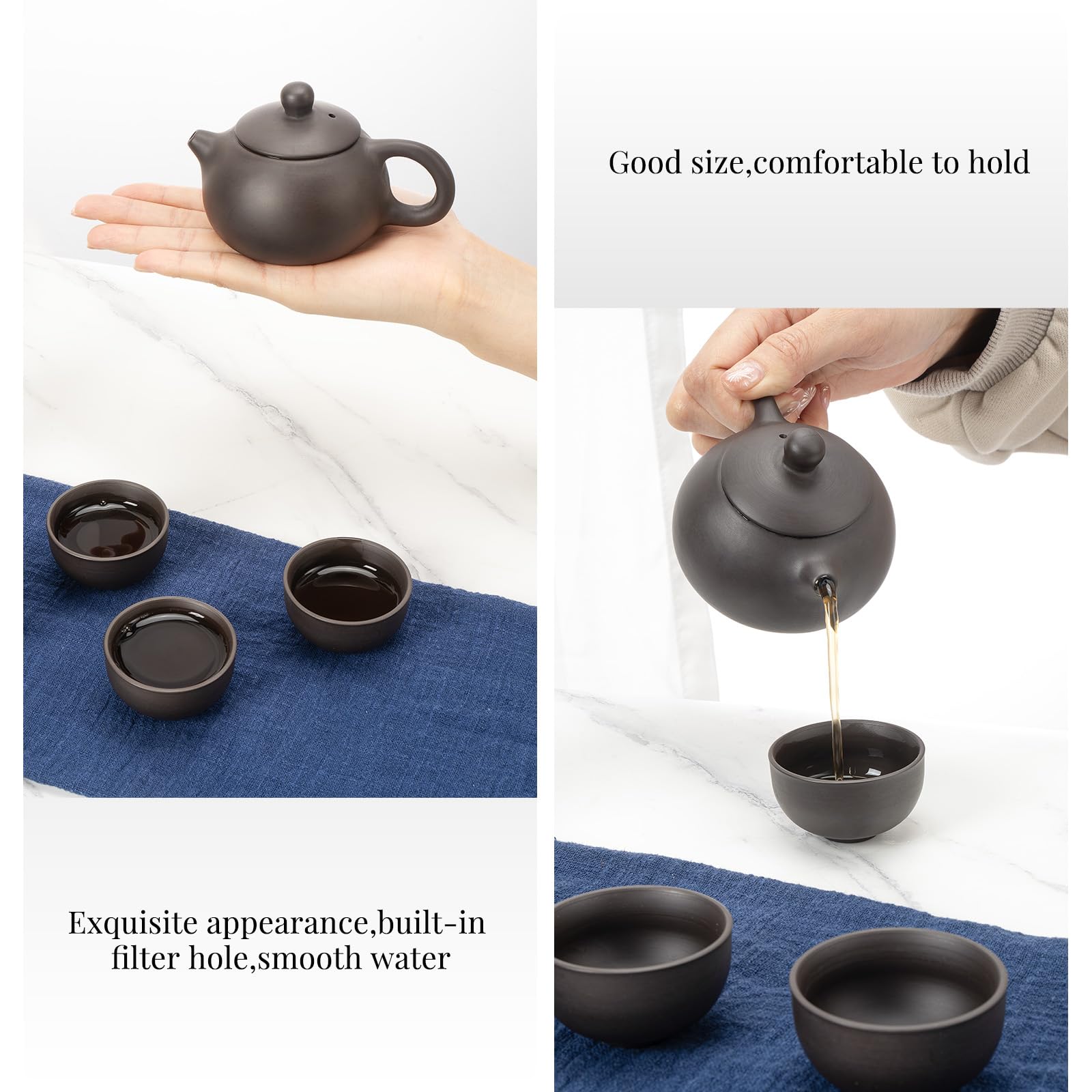 Good size,comfortable to hold

Exquisite appearance,built-in filter hole,smooth water