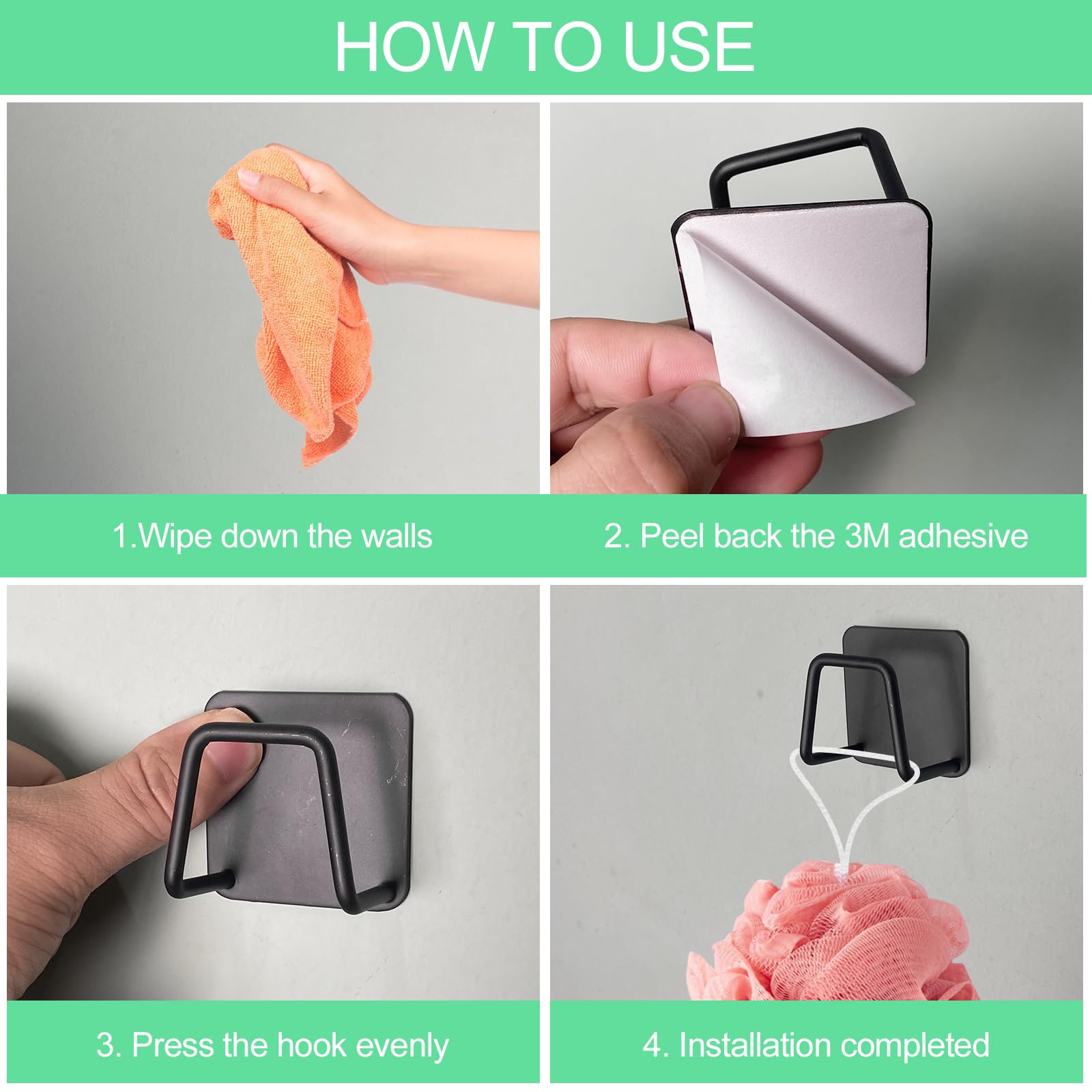 HOW TO USE

1.Wipe down the walls

2. Peel back the 3M adhesive

3. Press the hook evenly

4. Installation completed