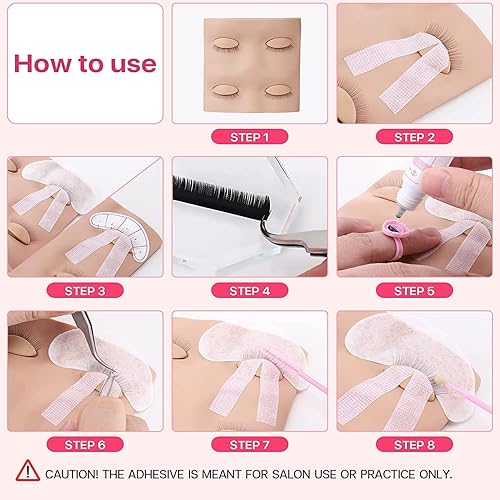 How to use

STEP 1

STEP 2

STEP 3

STEP 4

STEP 5

STEP 6

STEP 7

STEP 8

CAUTION! THE ADHESIVE IS MEANT FOR SALON USE OR PRACTICE ONLY.