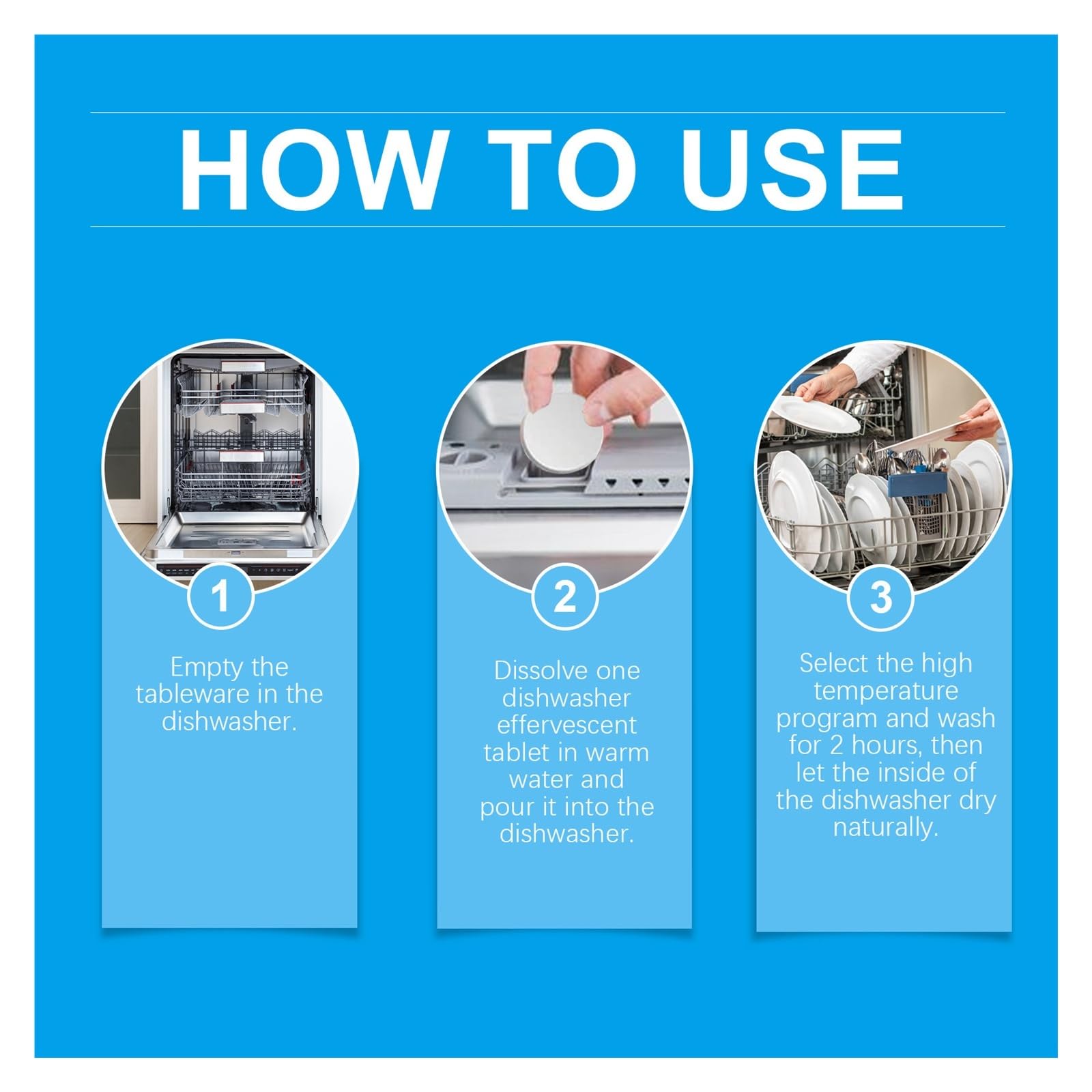 HOW TO USE

1

Empty the tableware in the dishwasher.

2

Dissolve one dishwasher effervescent tablet in warm water and pour it into the dishwasher.

3

Select the high temperature program and wash for 2 hours, then let the inside of the dishwasher dry naturally.