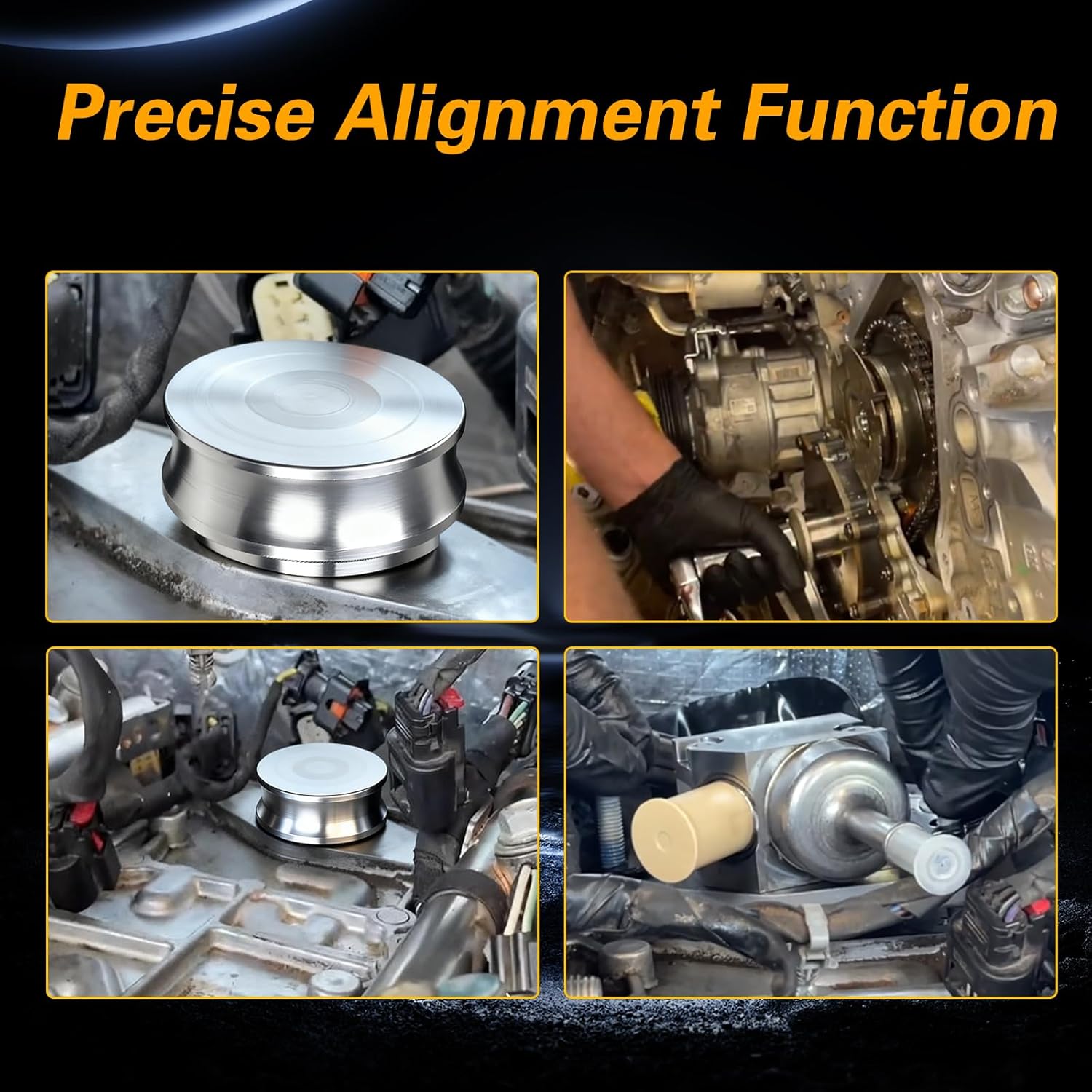 Precise Alignment Function